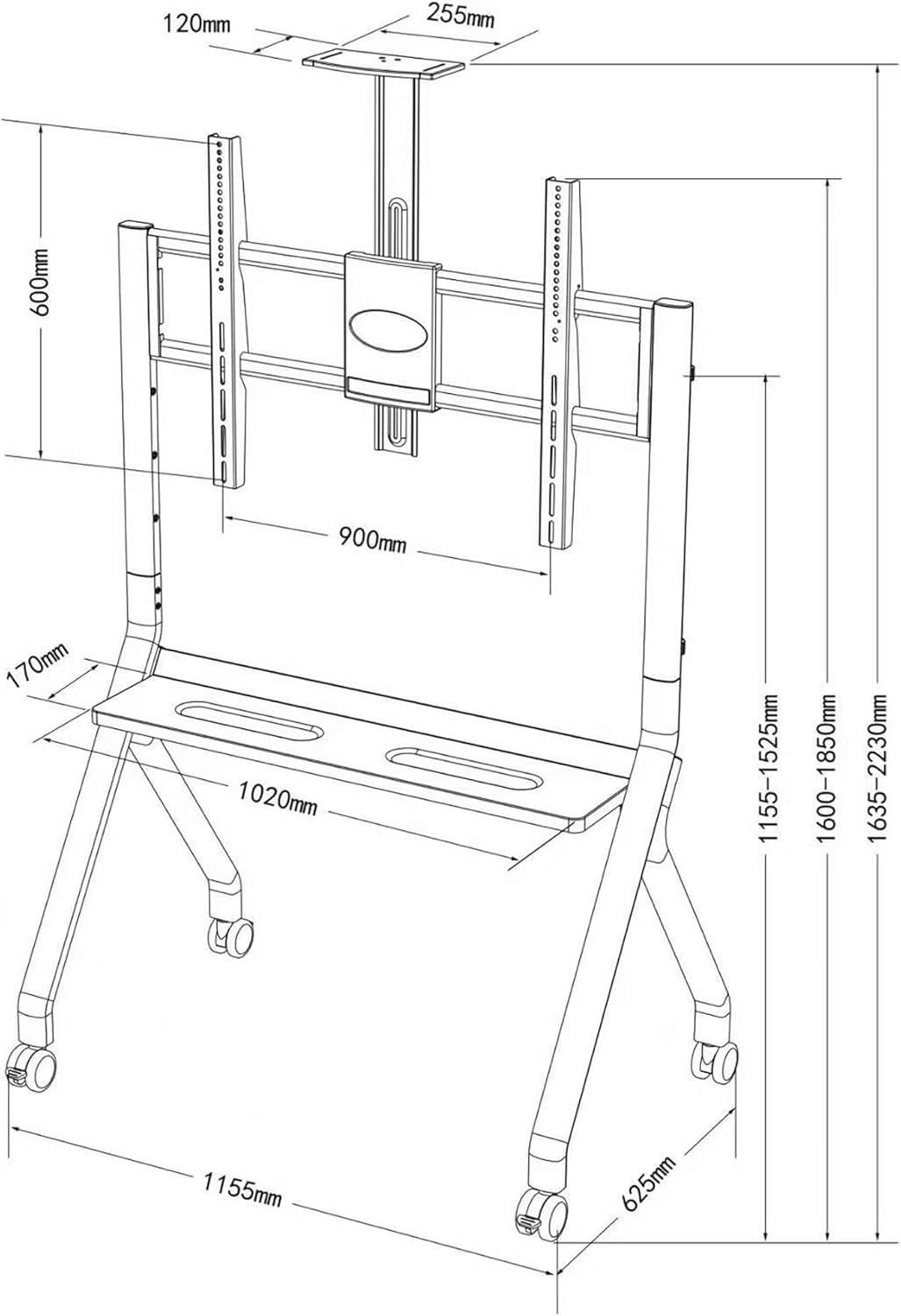 120mm
255mm
600mm
900mm
170mm
1020mm
1155-1525mm
1600-1850mm
1635-2230mm
1155mm
625mm