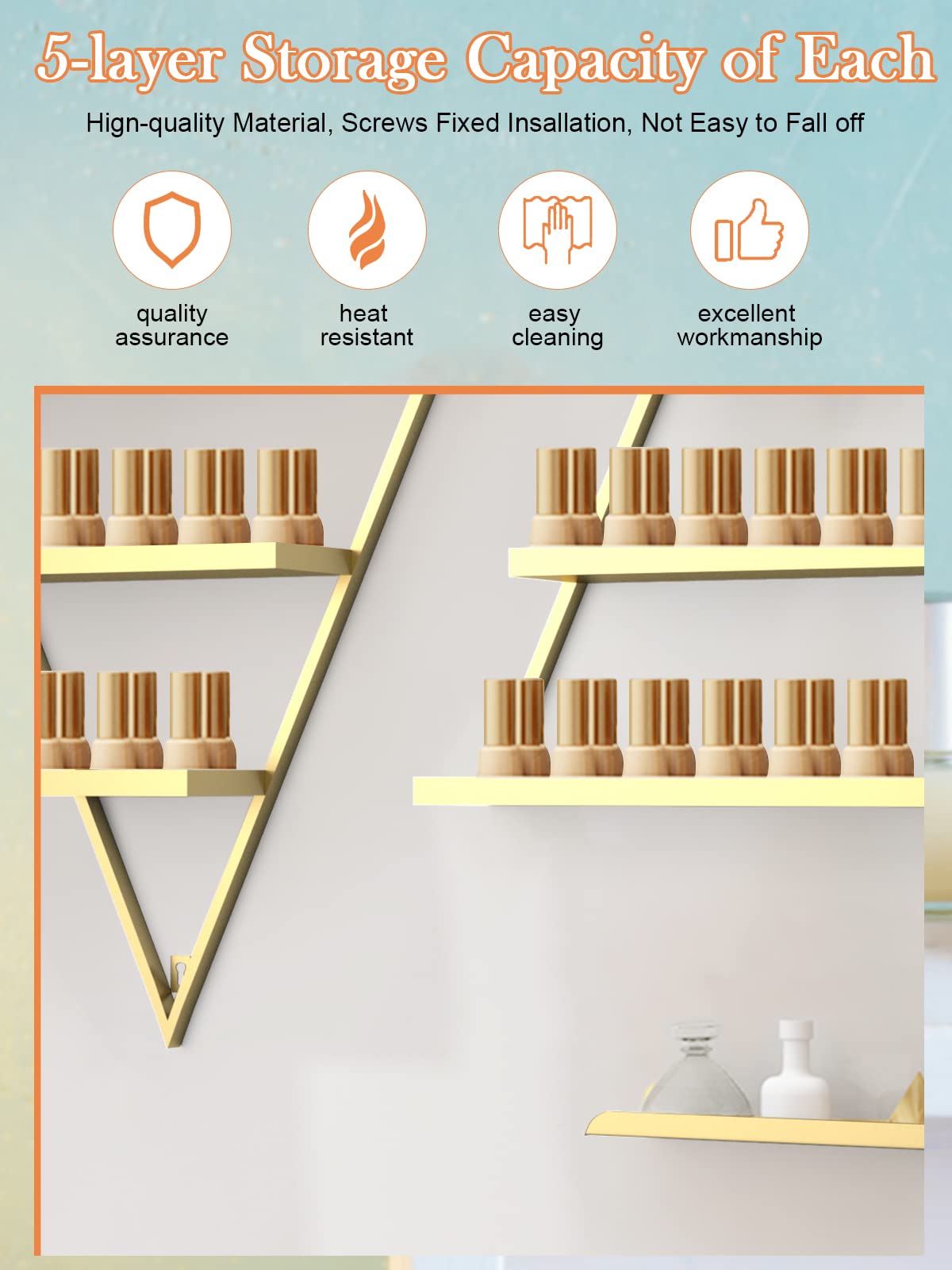 5-layer Storage Capacity of Each

Hign-quality Material, Screws Fixed Insallation, Not Easy to Fall off

quality assurance

heat resistant

easy cleaning

excellent workmanship