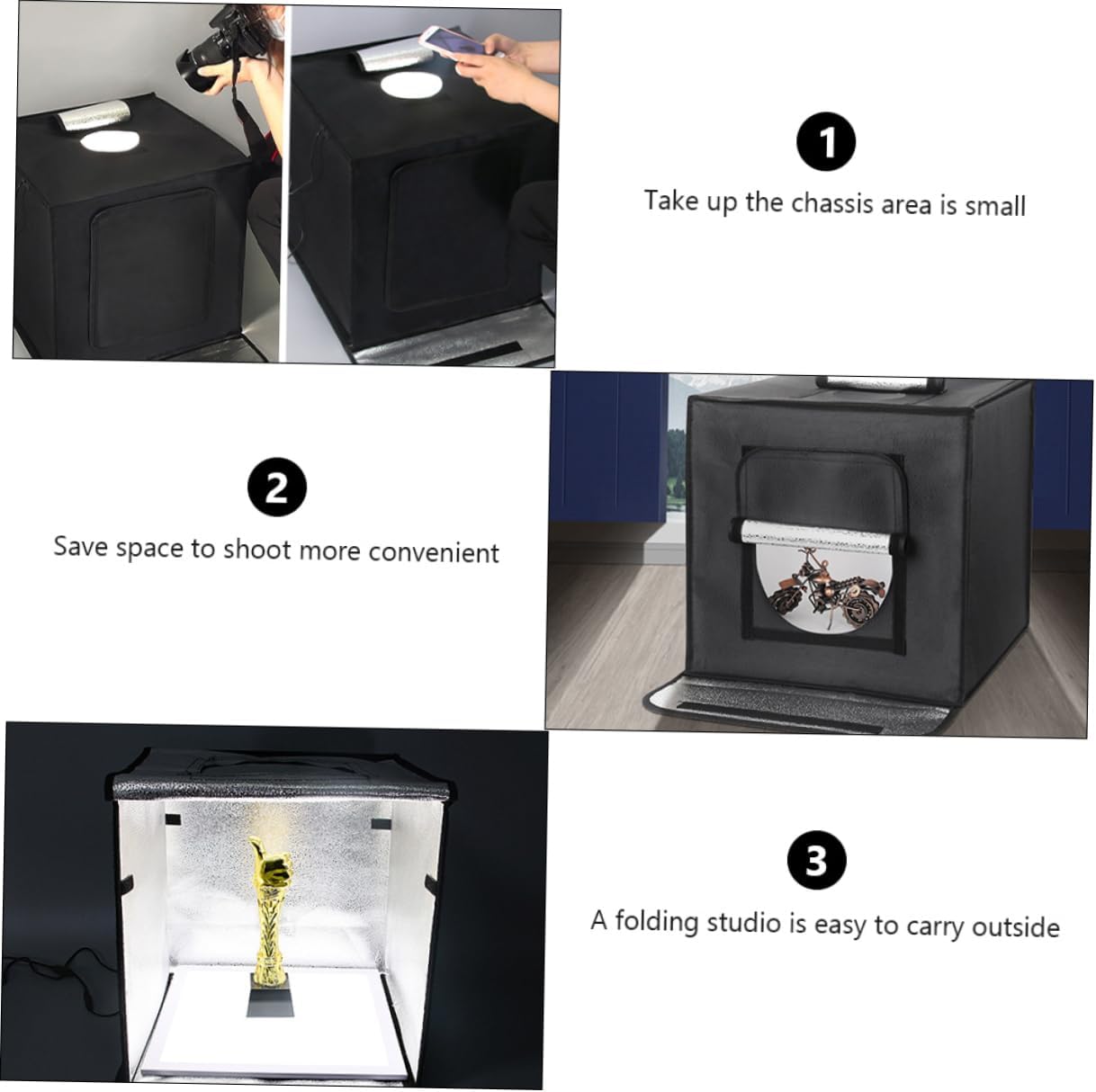 1

Take up the chassis area is small

2

Save space to shoot more convenient

3

A folding studio is easy to carry outside