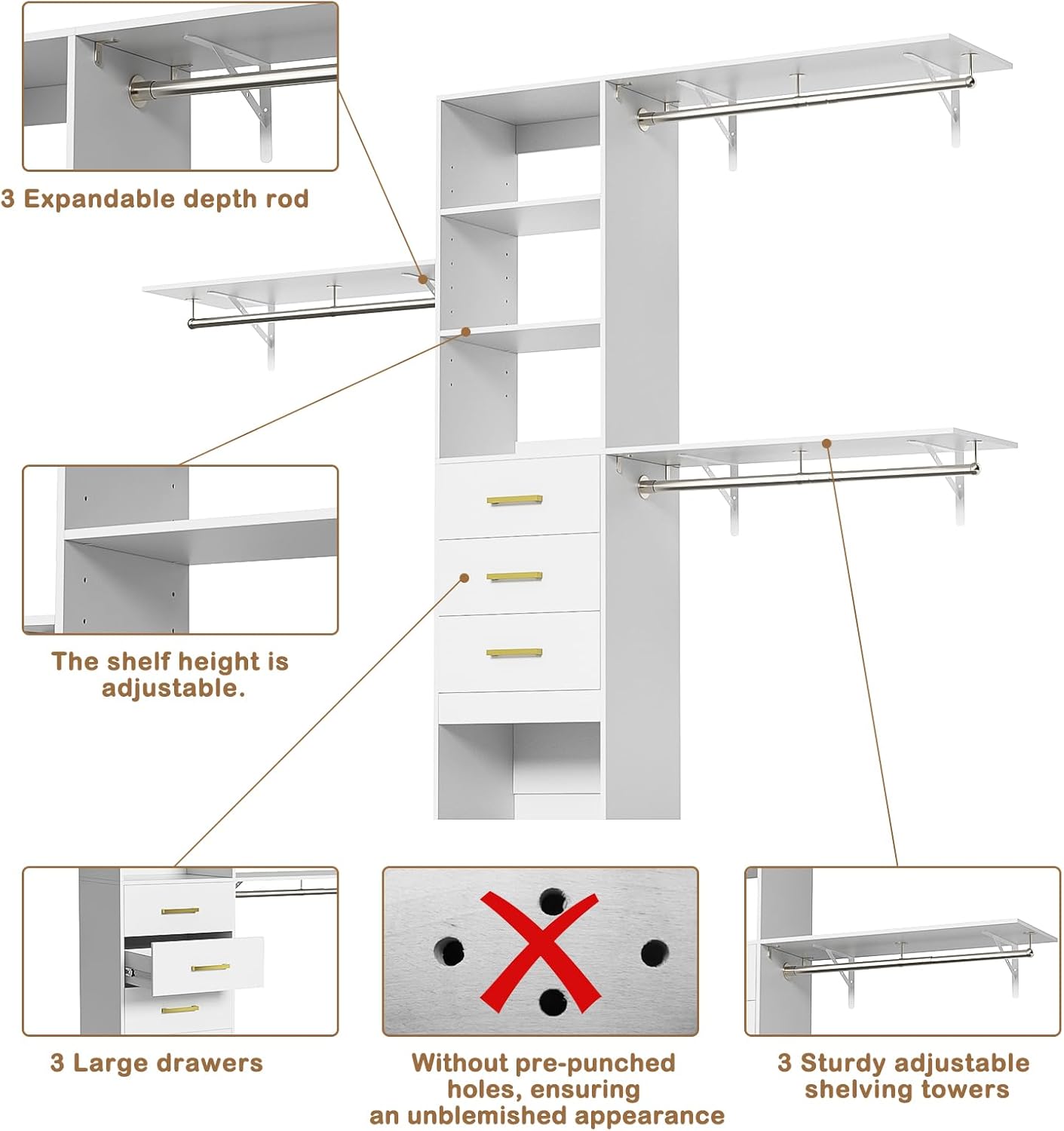 3 Expandable depth rod

The shelf height is adjustable.

3 Large drawers

Without pre-punched holes, ensuring an unblemished appearance

3 Sturdy adjustable shelving towers