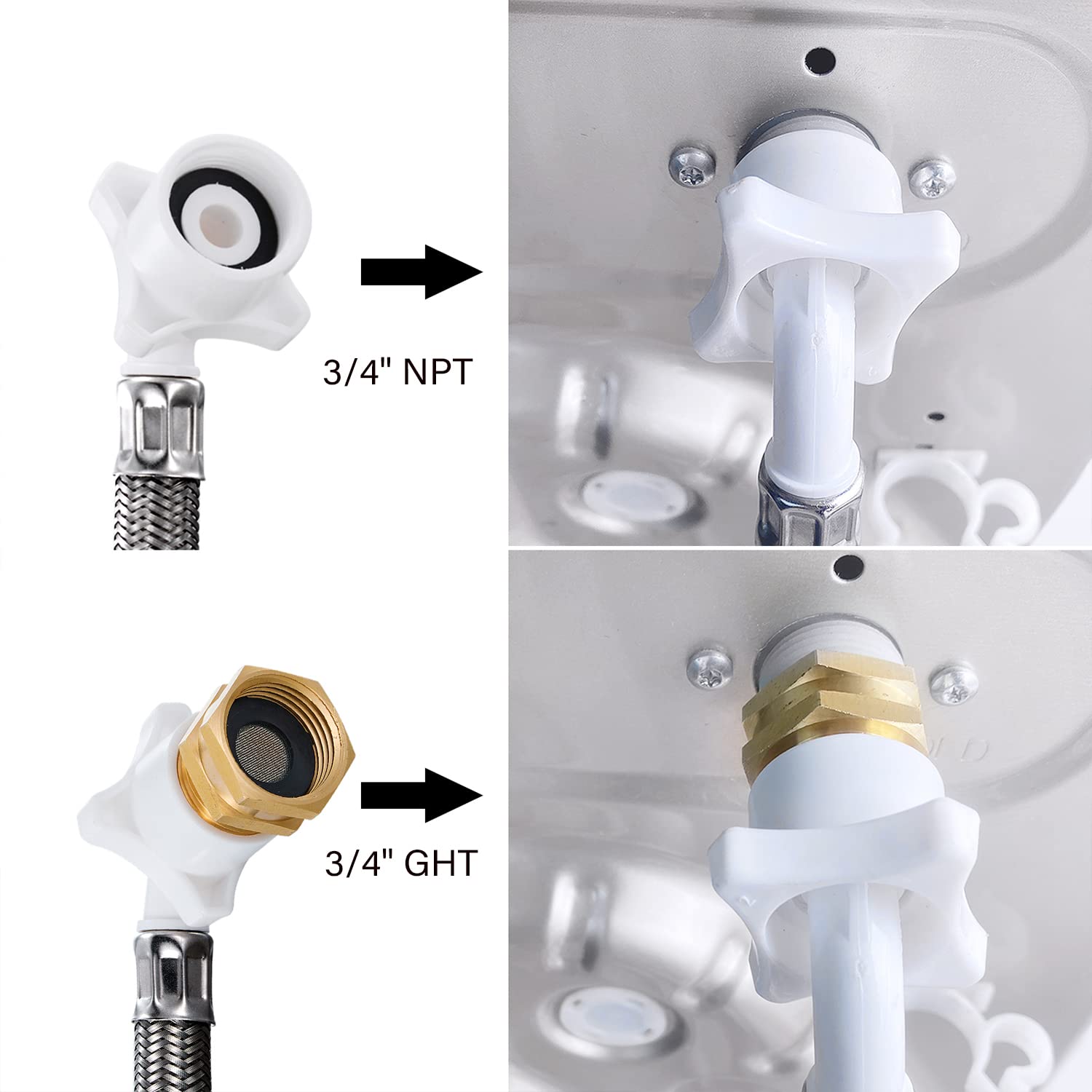 3/4" NPT

3/4" GHT