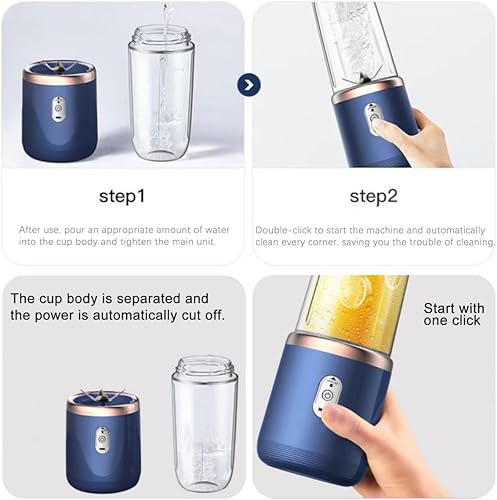 step1

After use, pour an appropriate amount of water into the cup body and tighten the main unit.

step2

Double-click to start the machine and automatically clean every corner, saving you the trouble of cleaning.

The cup body is separated and the power is automatically cut off.

Start with one click