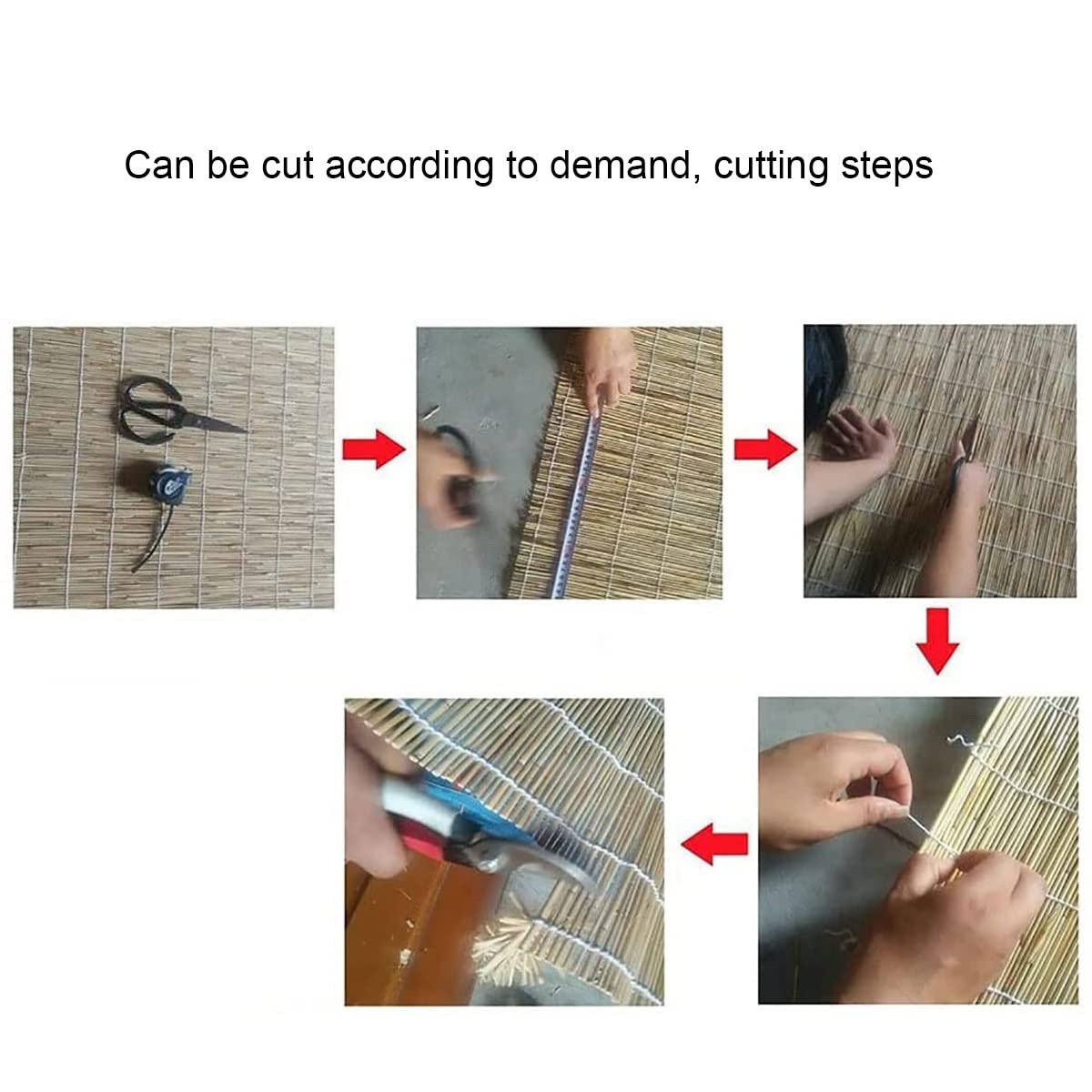 Can be cut according to demand, cutting steps