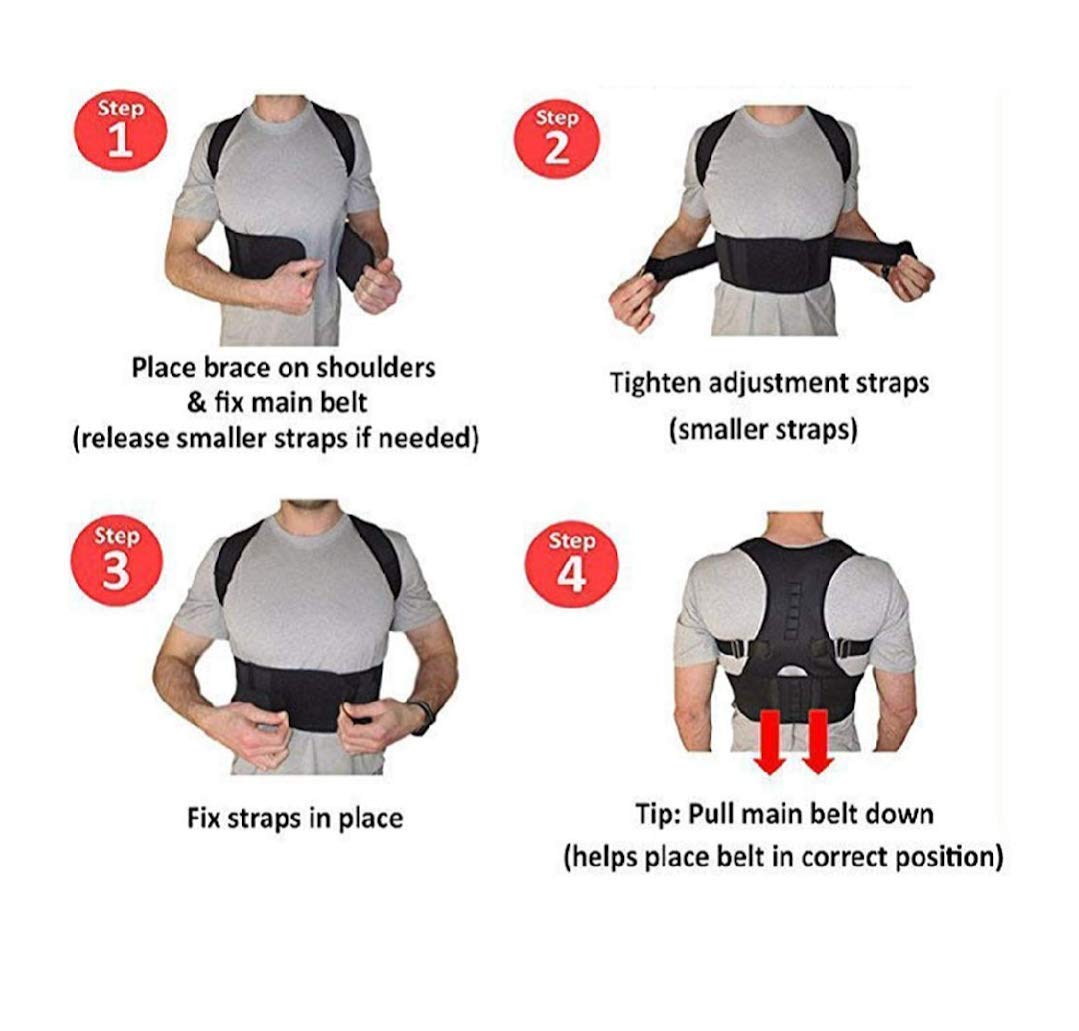 Step 1

Place brace on shoulders & fix main belt (release smaller straps if needed)

Step 2

Tighten adjustment straps (smaller straps)

Step 3

Fix straps in place

Step 4

Tip: Pull main belt down (helps place belt in correct position)