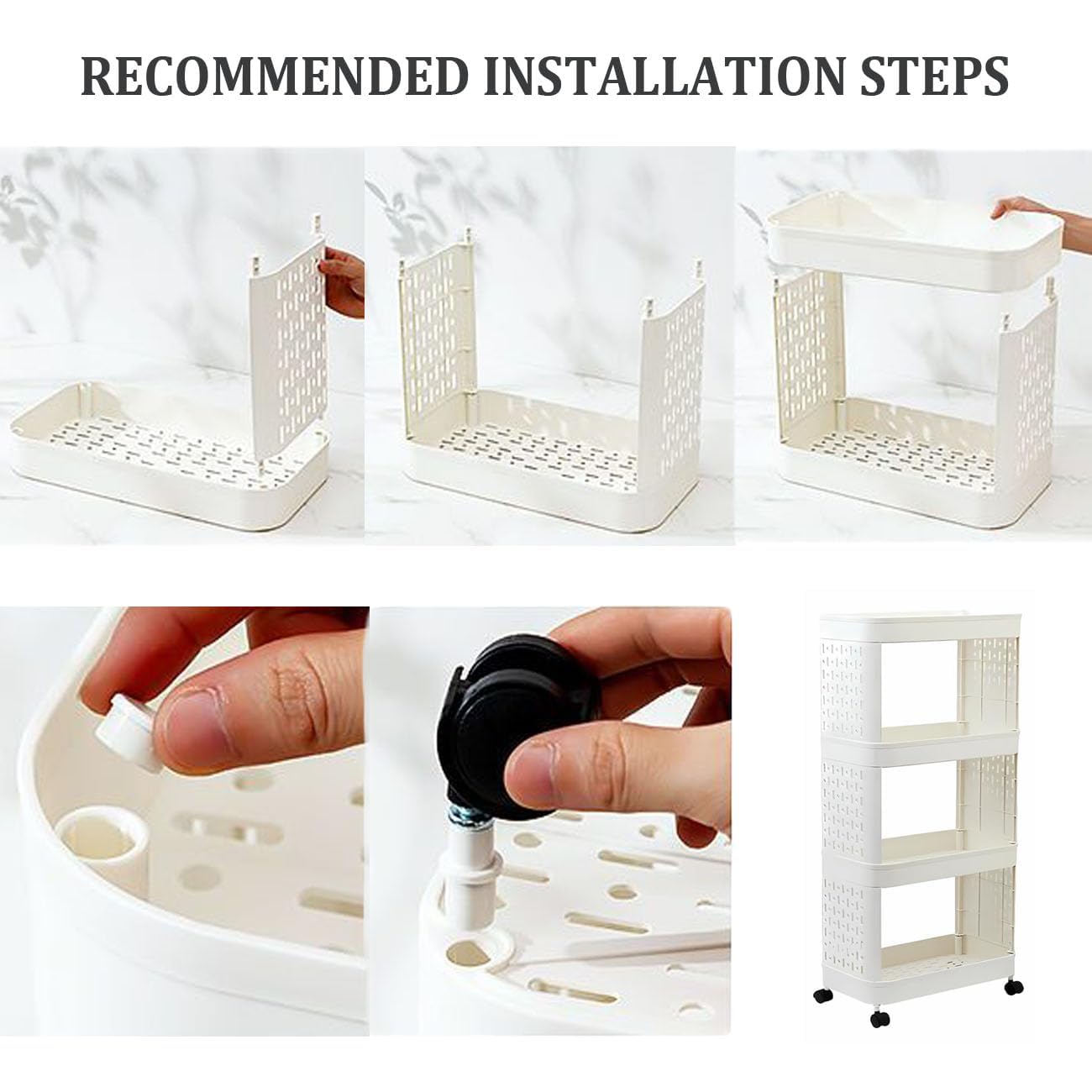 RECOMMENDED INSTALLATION STEPS