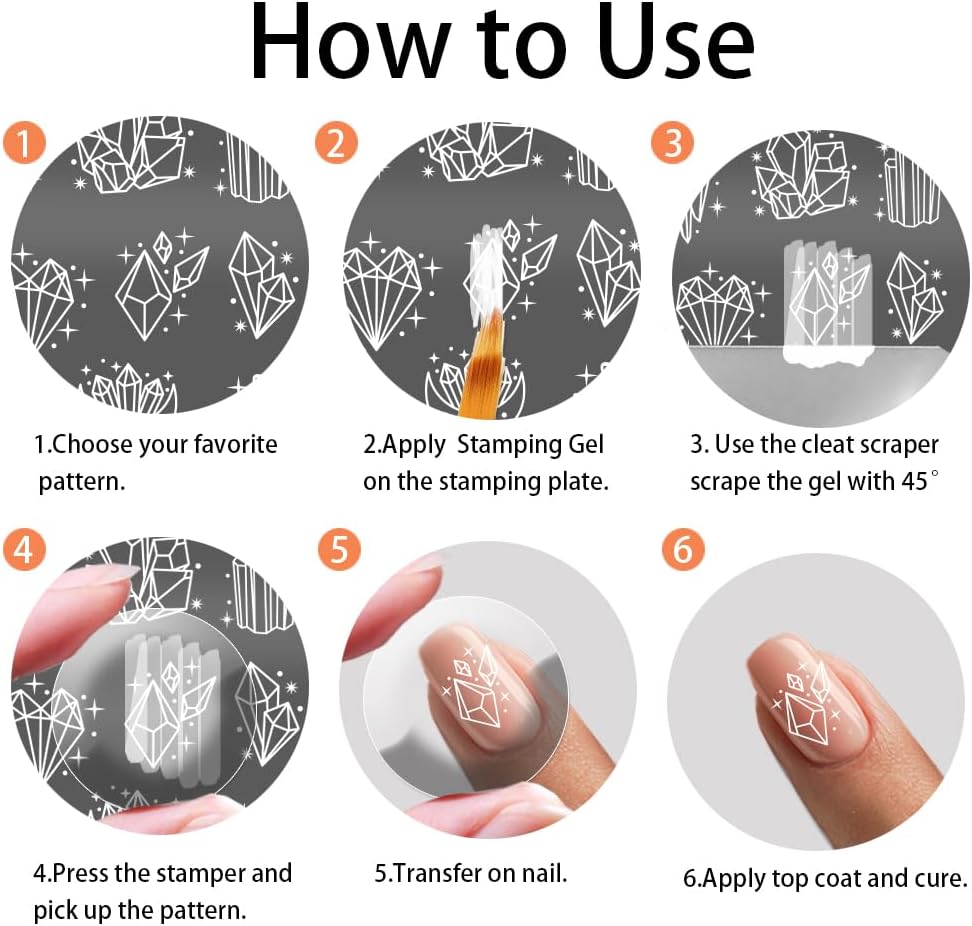 How to Use

1

2

3

1.Choose your favorite pattern.

2.Apply Stamping Gel on the stamping plate.

3. Use the cleat scraper scrape the gel with 45°

4

5

6

4.Press the stamper and pick up the pattern.

5.Transfer on nail.

6.Apply top coat and cure.