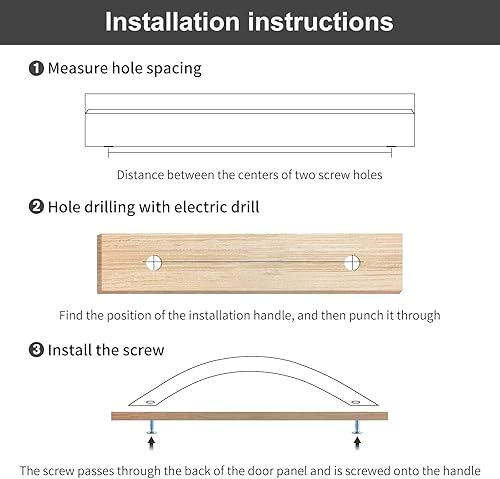 Installation instructions

❶ Measure hole spacing

Distance between the centers of two screw holes

❷ Hole drilling with electric drill

Find the position of the installation handle, and then punch it through

❸ Install the screw

The screw passes through the back of the door panel and is screwed onto the handle