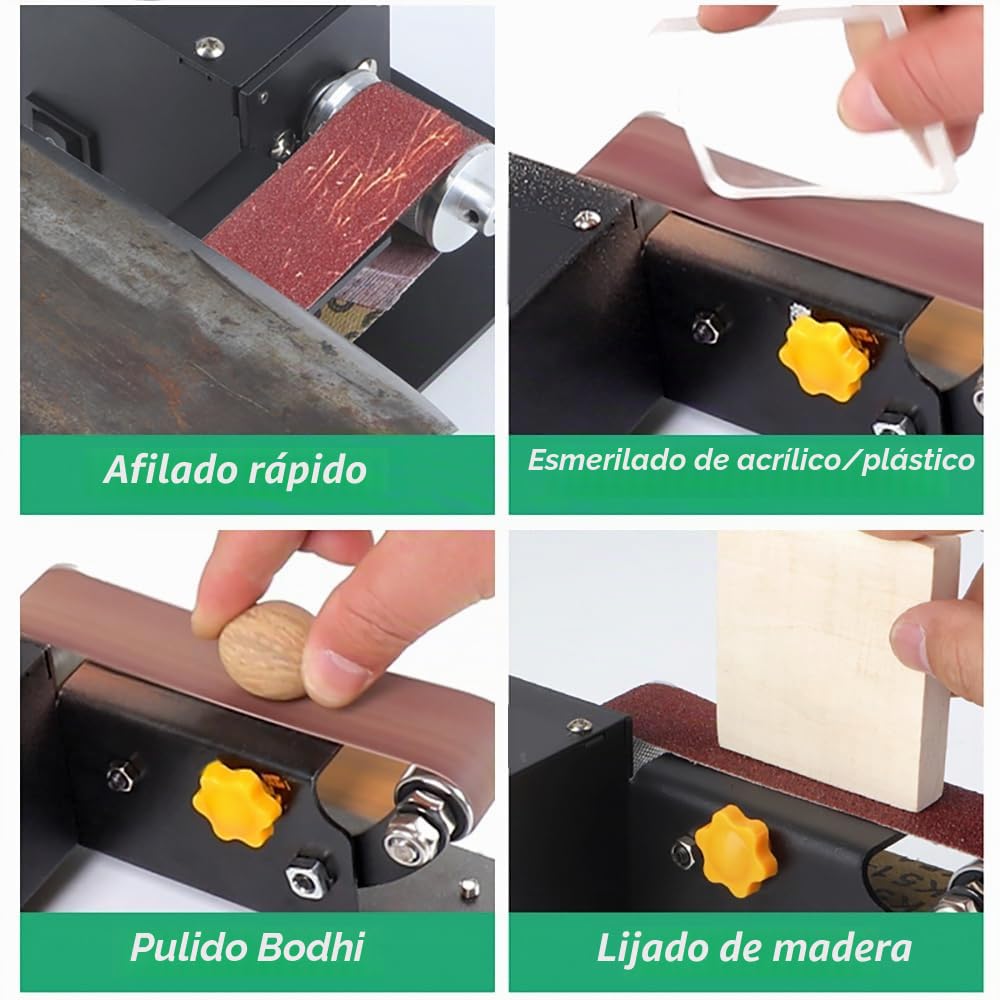 Afilado rápido

Esmerilado de acrílico/plástico

Pulido Bodhi

Lijado de madera