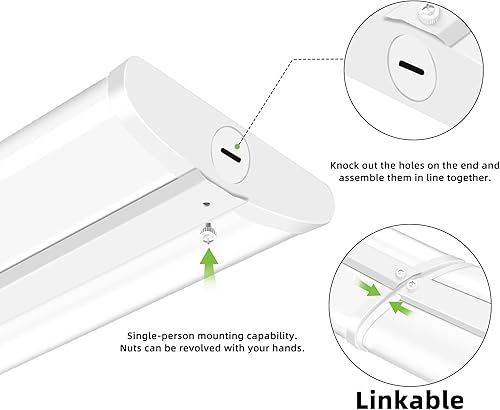 Knock out the holes on the end and assemble them in line together.

Single-person mounting capability.
Nuts can be revolved with your hands.

Linkable