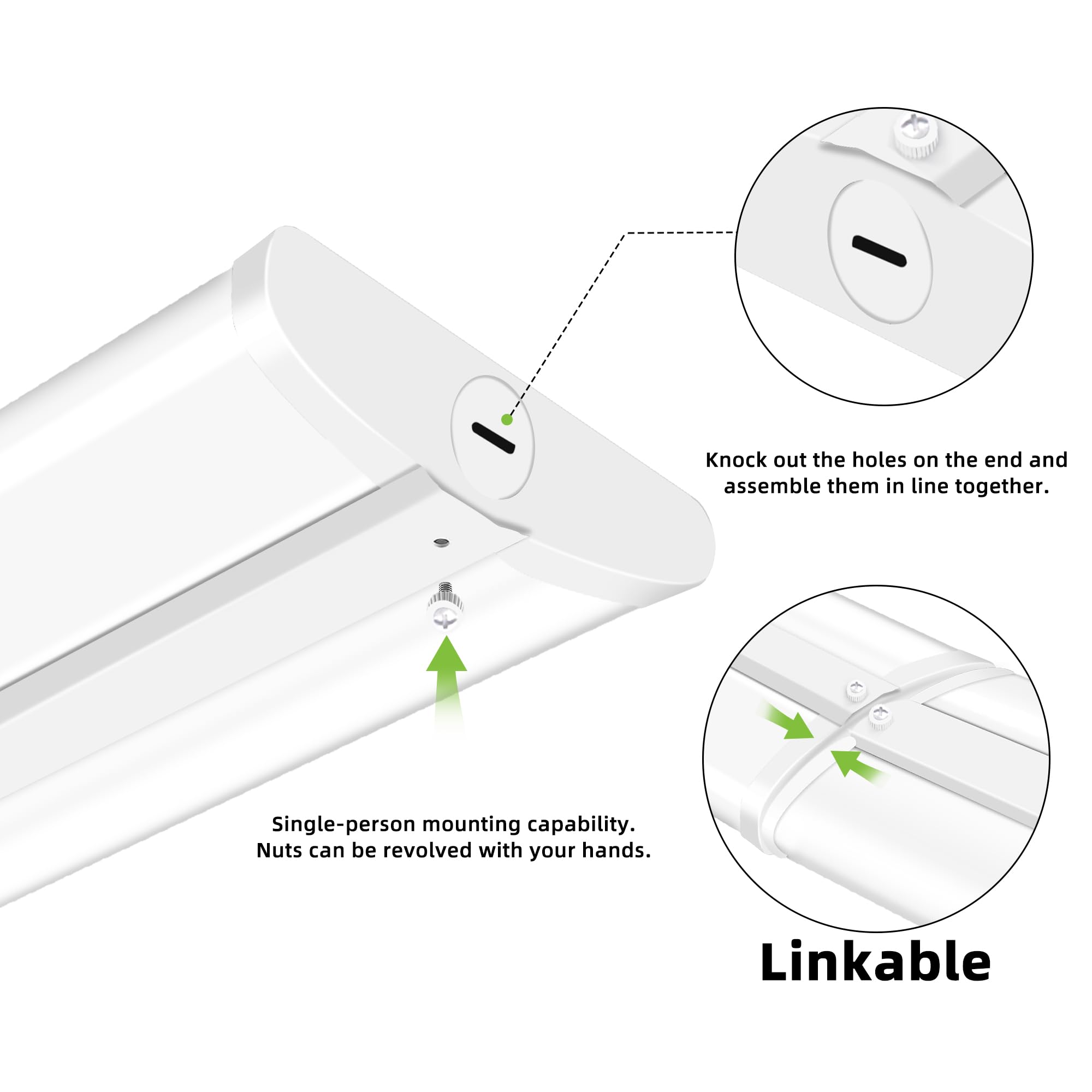 Knock out the holes on the end and assemble them in line together.

Single-person mounting capability.
Nuts can be revolved with your hands.

Linkable