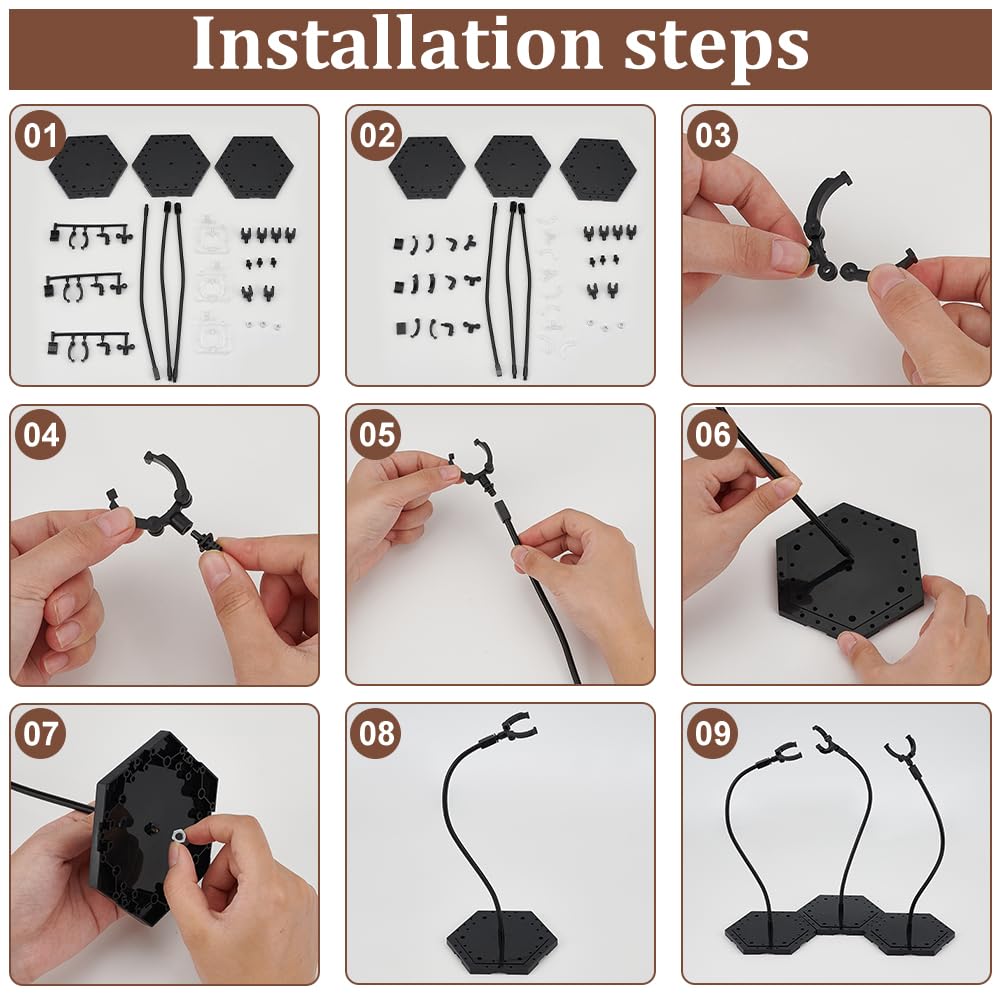 Installation steps

01

02

03

04

05

06

07

08

09