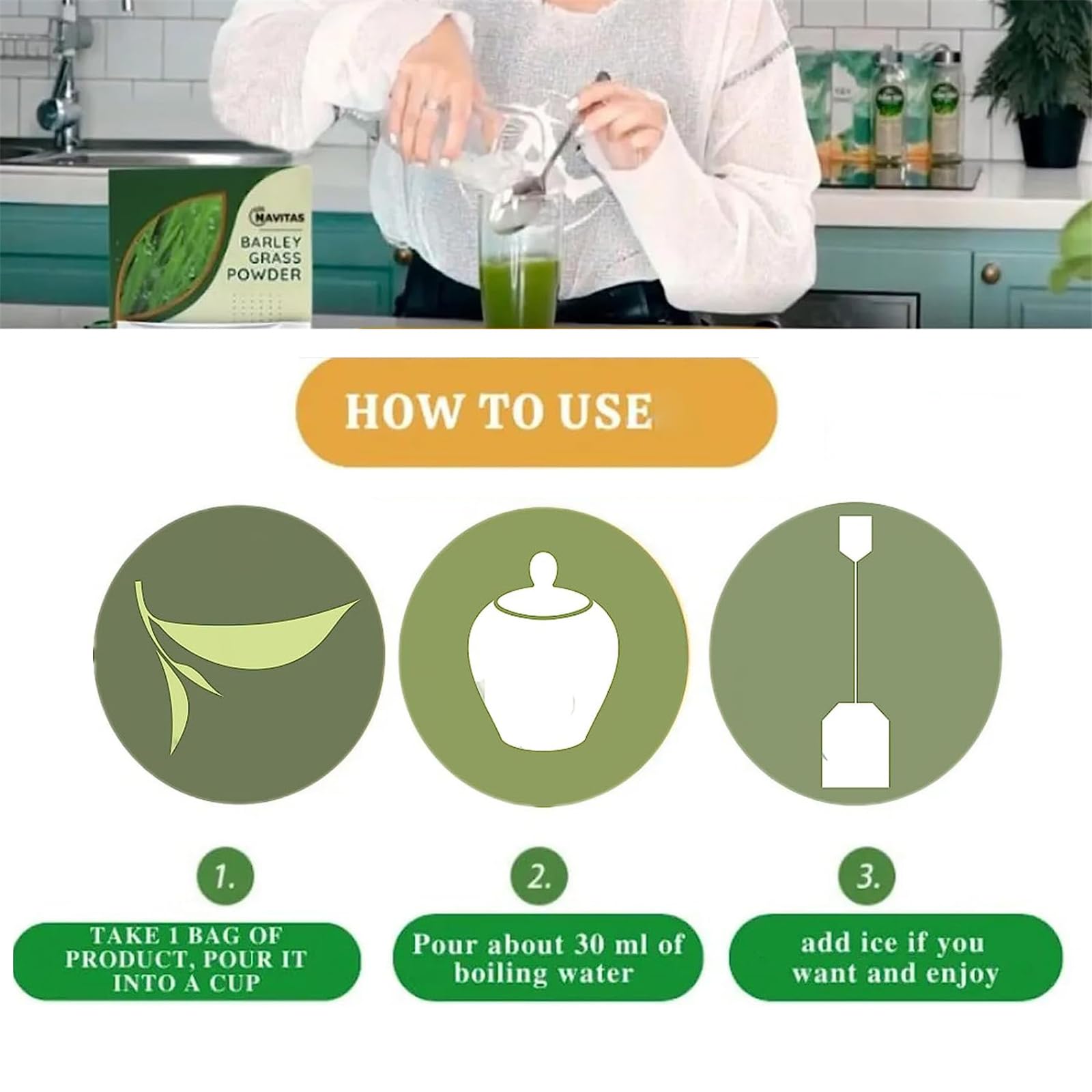 NAVITAS
BARLEY GRASS POWDER

HOW TO USE

1.
TAKE 1 BAG OF PRODUCT, POUR IT INTO A CUP

2.
Pour about 30 ml of boiling water

3.
add ice if you want and enjoy