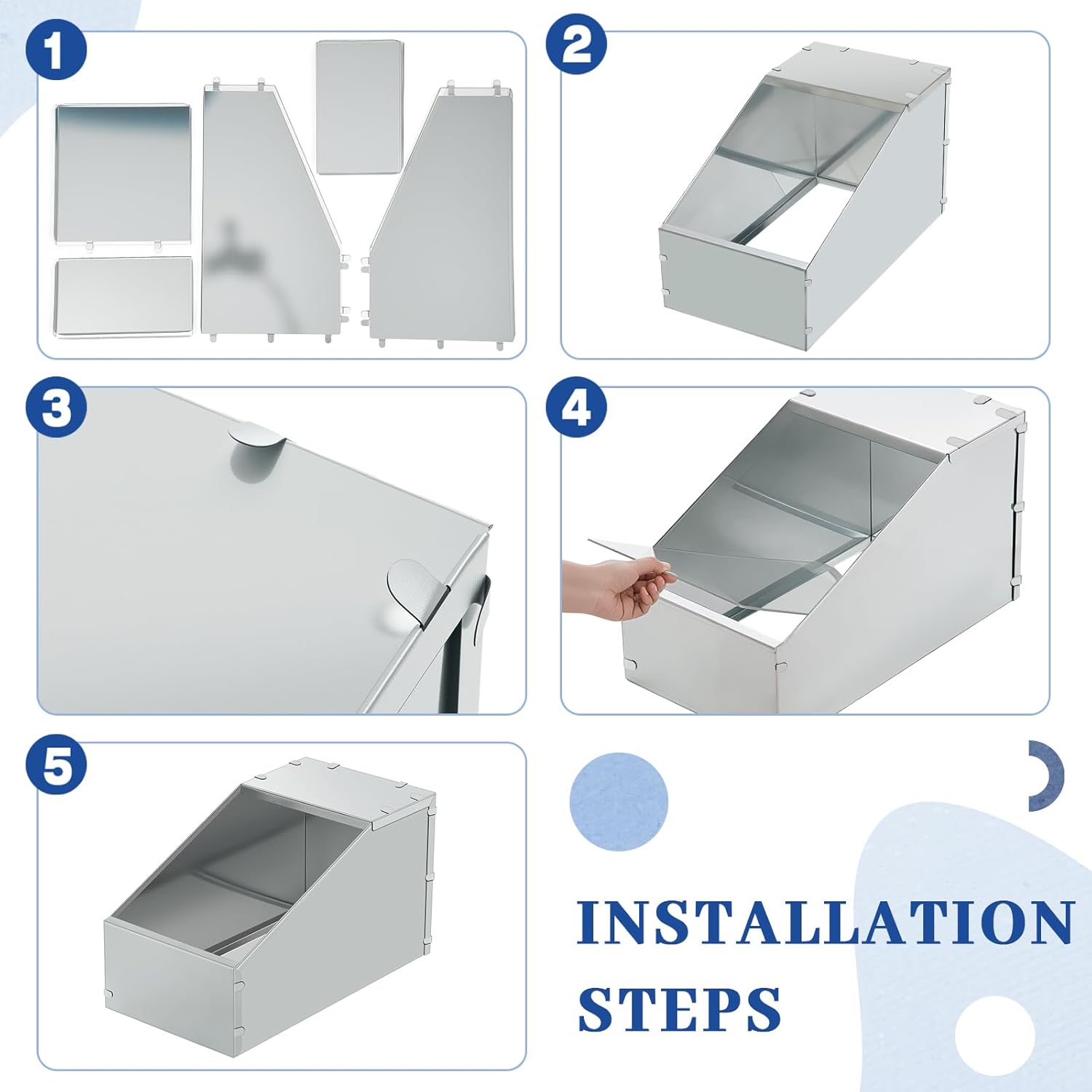 1

2

3

4

5

INSTALLATION STEPS