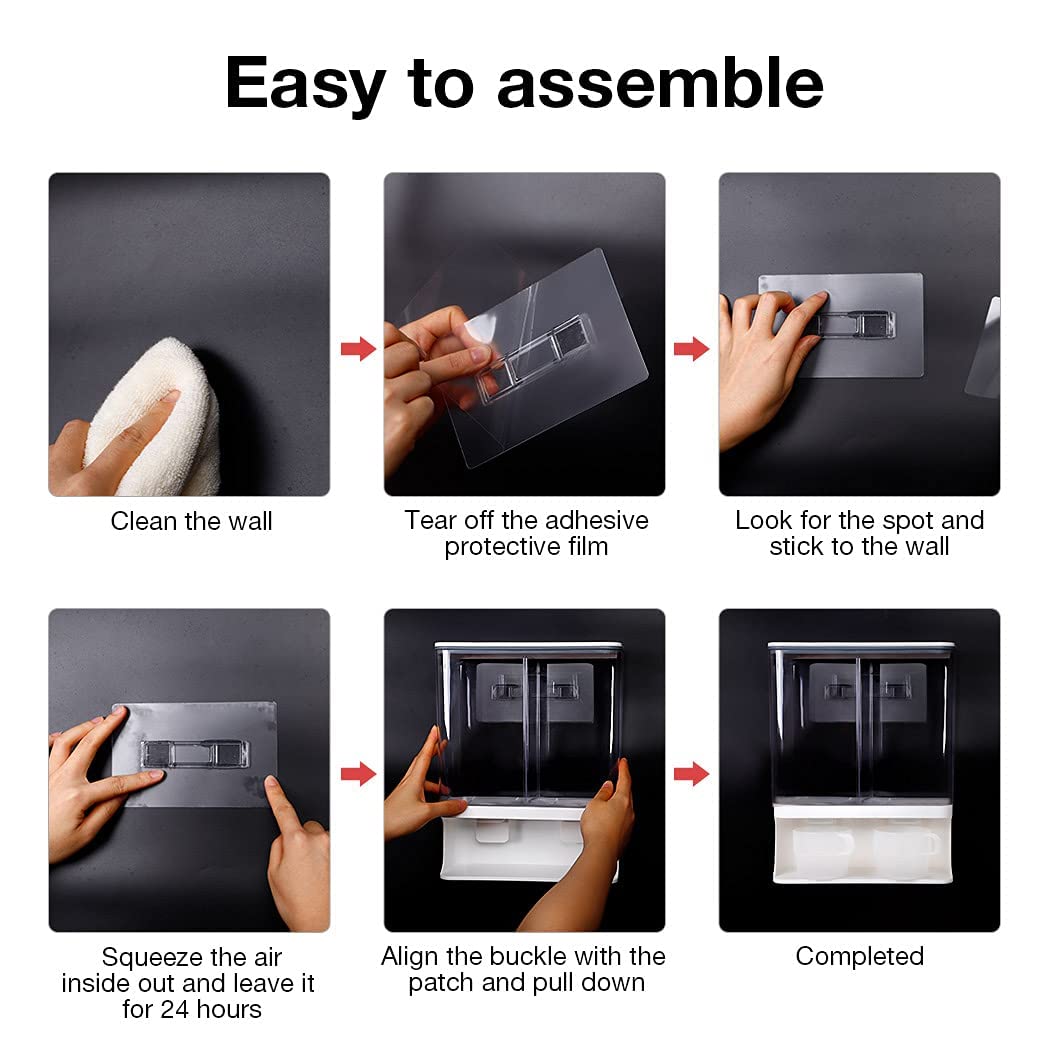 Easy to assemble

Clean the wall

Tear off the adhesive protective film

Look for the spot and stick to the wall

Squeeze the air inside out and leave it for 24 hours

Align the buckle with the patch and pull down

Completed