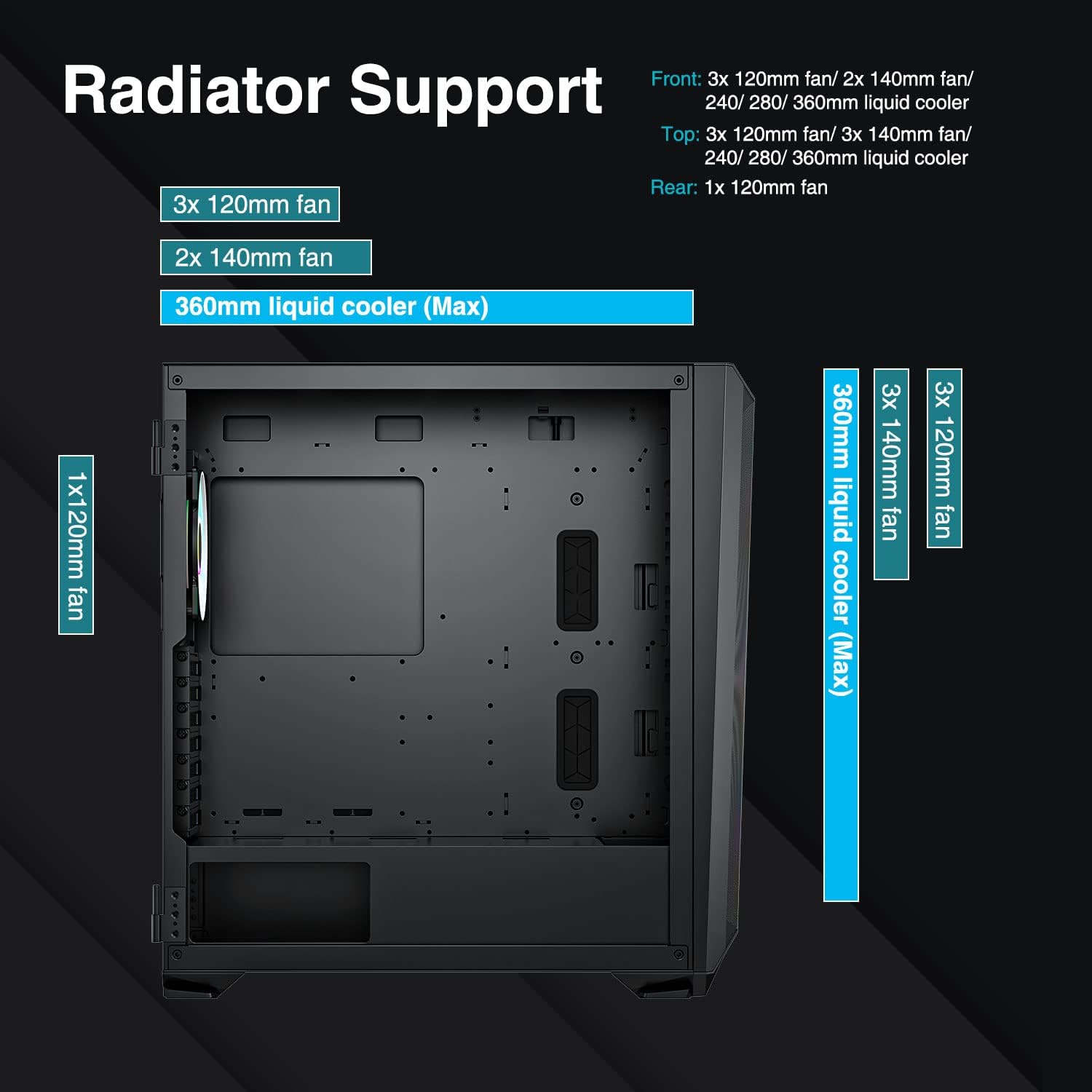 Radiator Support

Front: 3x 120mm fan/ 2x 140mm fan/ 240/ 280/ 360mm liquid cooler

Top: 3x 120mm fan/ 3x 140mm fan/ 240/ 280/ 360mm liquid cooler

Rear: 1x 120mm fan

3x 120mm fan

2x 140mm fan

360mm liquid cooler (Max)

1x120mm fan

360mm liquid cooler (Max)

3x 140mm fan

3x 120mm fan