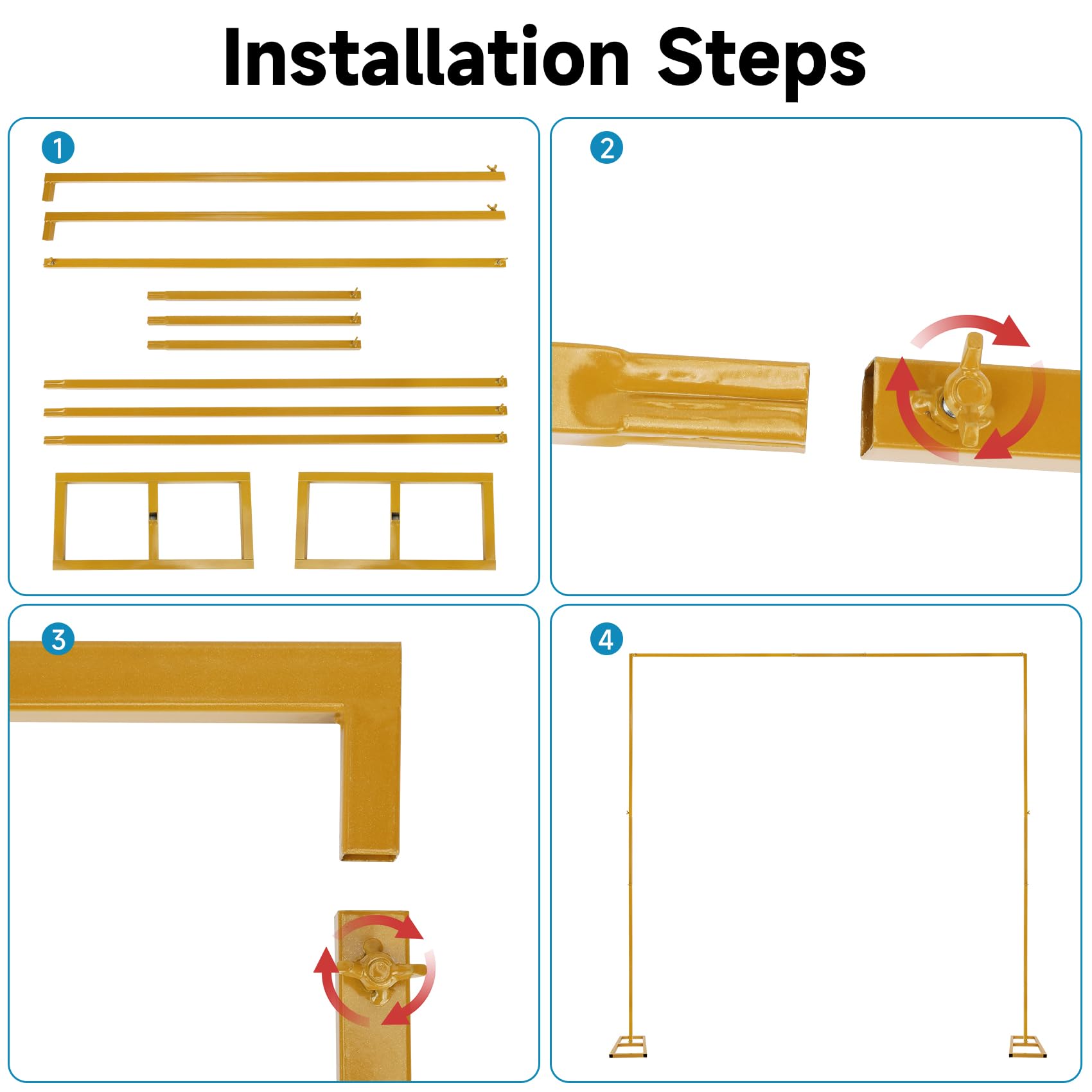 Installation Steps

1

2

3

4