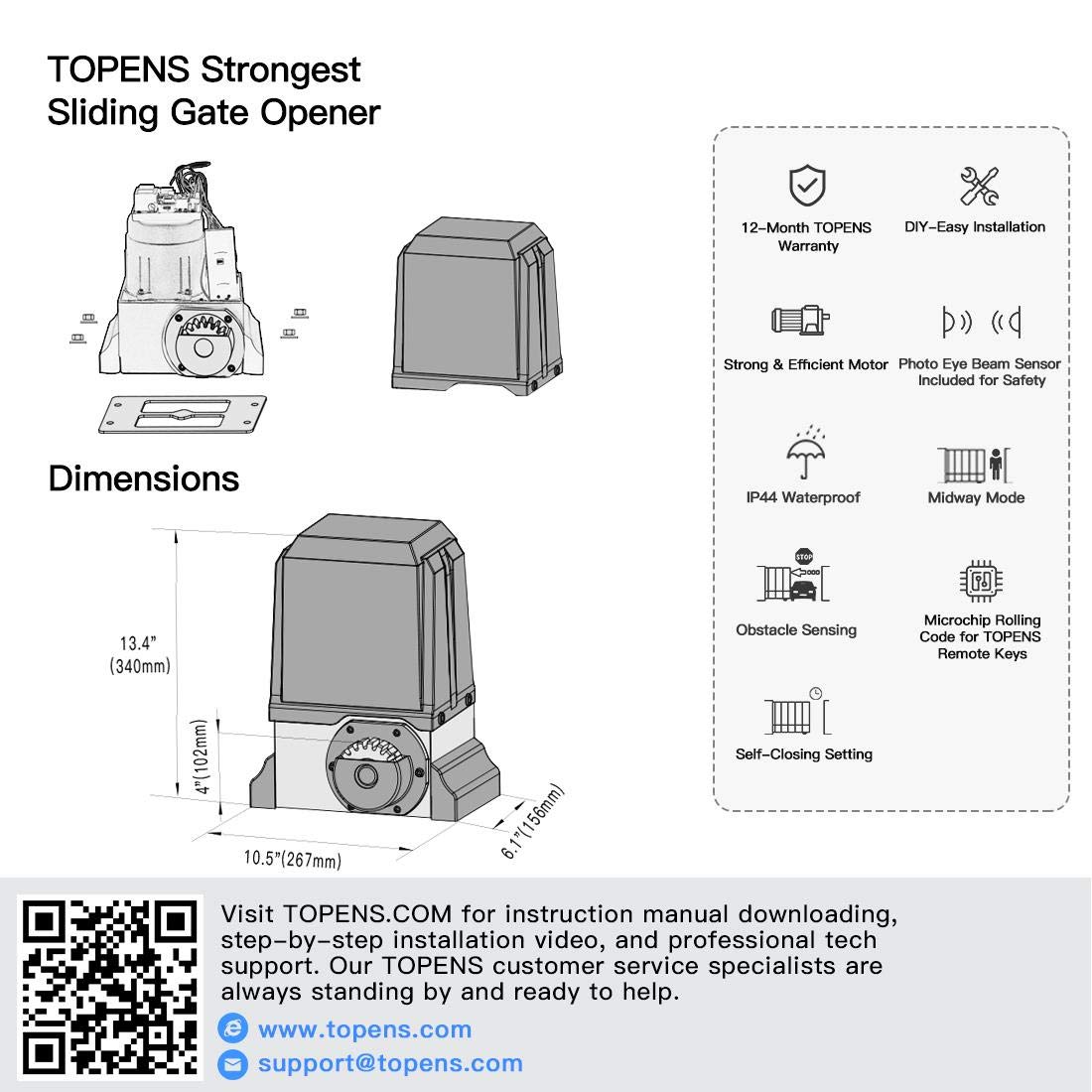 TOPENS Strongest Sliding Gate Opener

Dimensions

13.4" (340mm)

4"(102mm)

10.5"(267mm)

6.1"(156mm)

12-Month TOPENS Warranty

DIY-Easy Installation

Strong & Efficient Motor

Photo Eye Beam Sensor Included for Safety

IP44 Waterproof

Midway Mode

STOP

Obstacle Sensing

Microchip Rolling Code for TOPENS Remote Keys

Self-Closing Setting

Visit TOPENS.COM for instruction manual downloading, step-by-step installation video, and professional tech support. Our TOPENS customer service specialists are always standing by and ready to help.

www.topens.com

support@topens.com