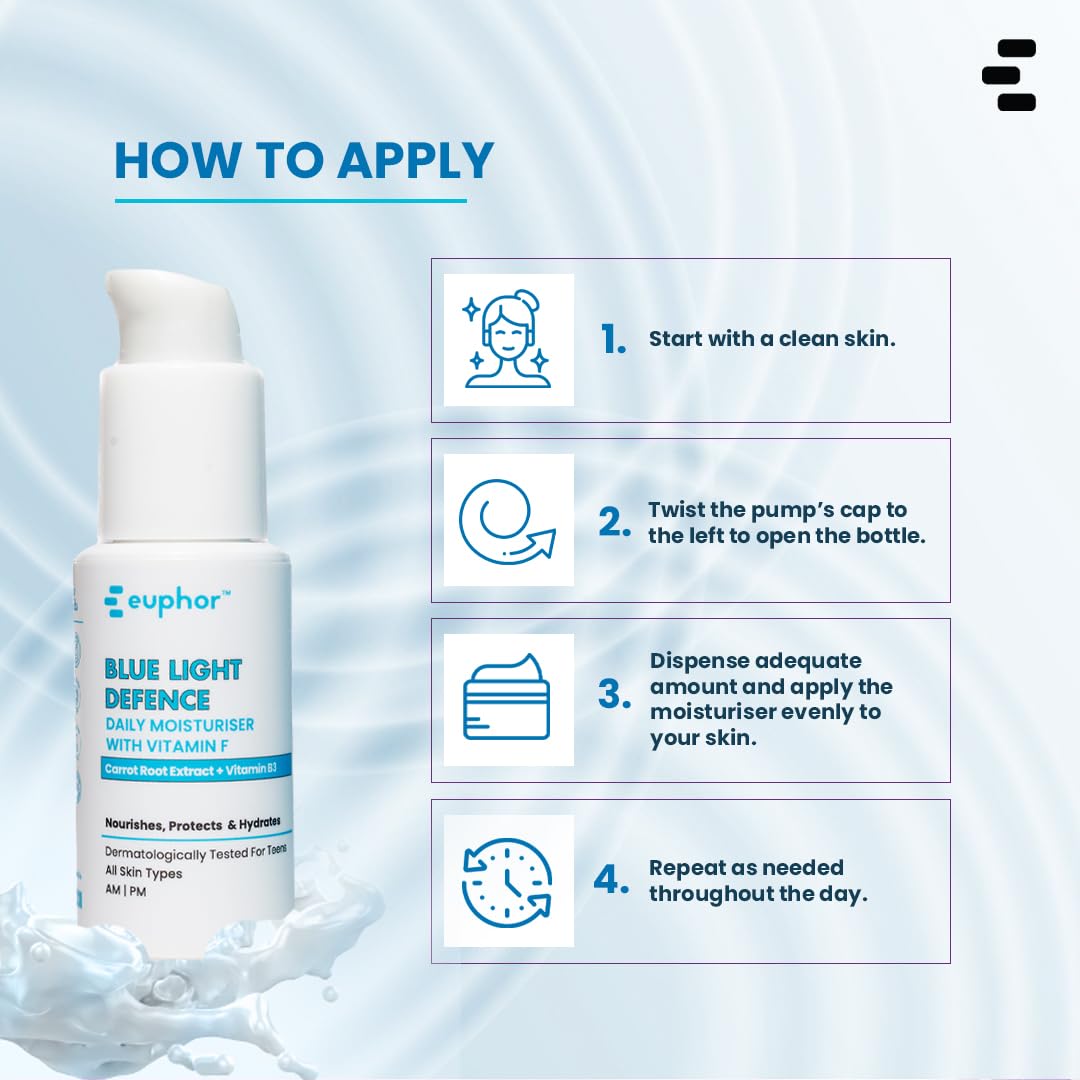 HOW TO APPLY

euphor™

BLUE LIGHT DEFENCE

DAILY MOISTURISER WITH VITAMIN F

Carrot Root Extract + Vitamin B3

Nourishes, Protects & Hydrates

Dermatologically Tested For Teens

All Skin Types

AM | PM

1. Start with a clean skin.

2. Twist the pump's cap to the left to open the bottle.

3. Dispense adequate amount and apply the moisturiser evenly to your skin.

4. Repeat as needed throughout the day.