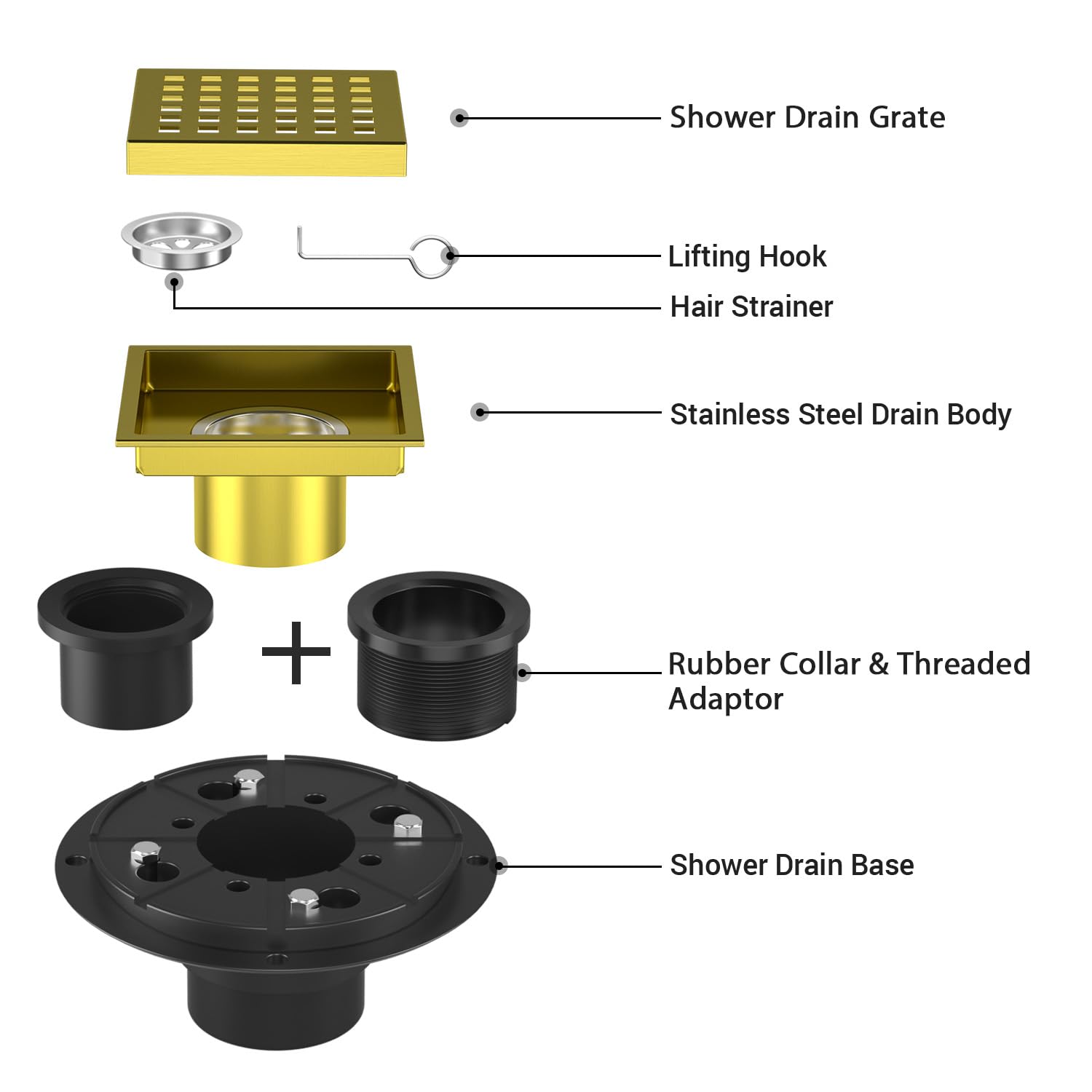 Shower Drain Grate

Lifting Hook

Hair Strainer

Stainless Steel Drain Body

+

Rubber Collar & Threaded Adaptor

Shower Drain Base