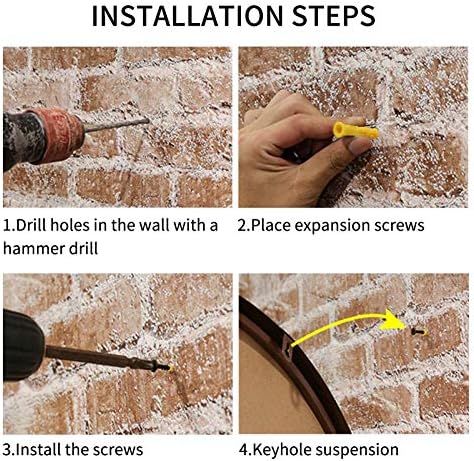 INSTALLATION STEPS

1.Drill holes in the wall with a hammer drill

2.Place expansion screws

3.Install the screws

4.Keyhole suspension