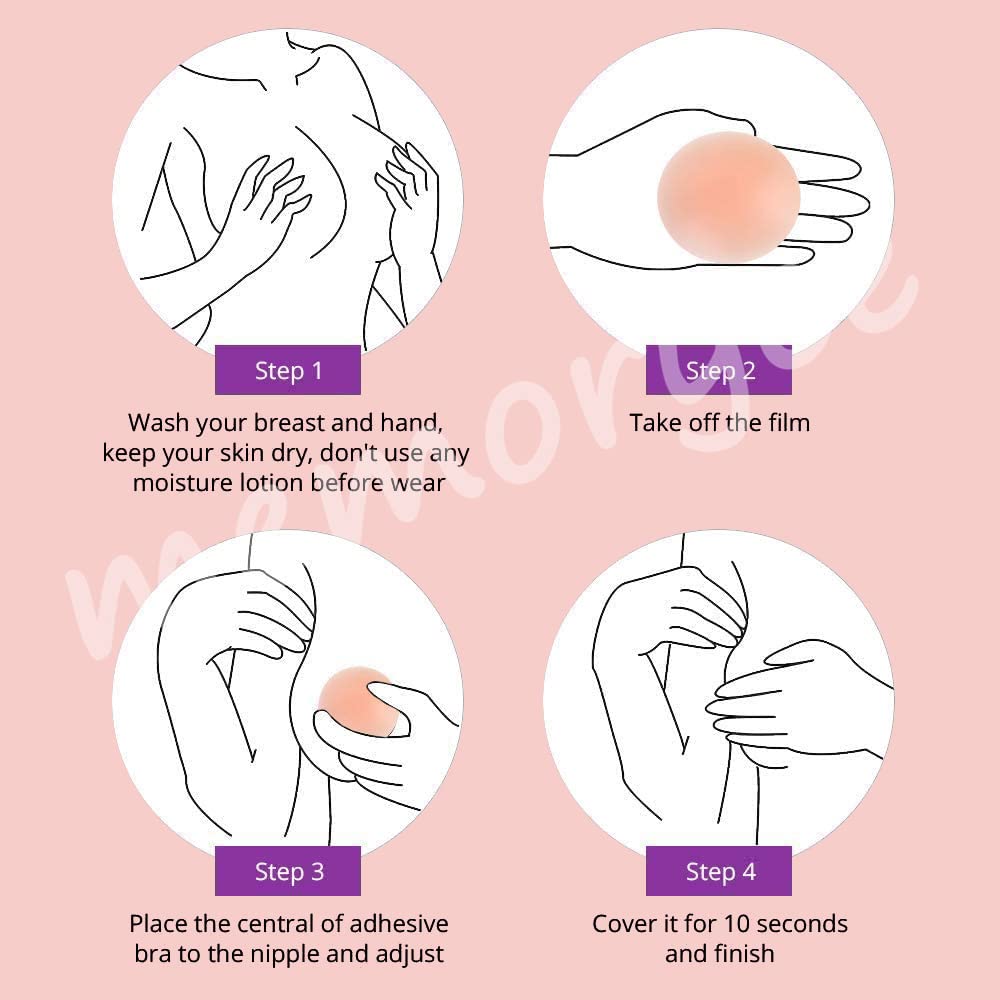 Step 1

Wash your breast and hand, keep your skin dry, don't use any moisture lotion before wear

Step 2

Take off the film

Step 3

Place the central of adhesive bra to the nipple and adjust

Step 4

Cover it for 10 seconds and finish

memorygel