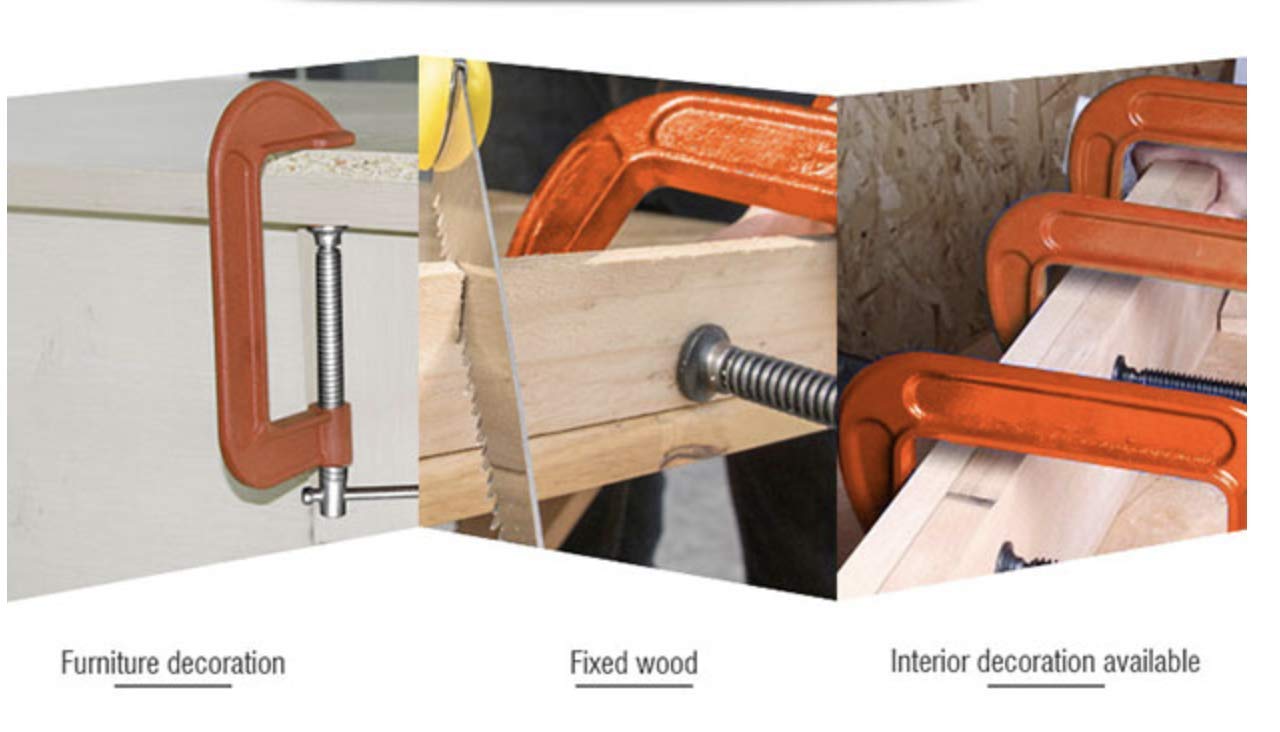 Furniture decoration

Fixed wood

Interior decoration available