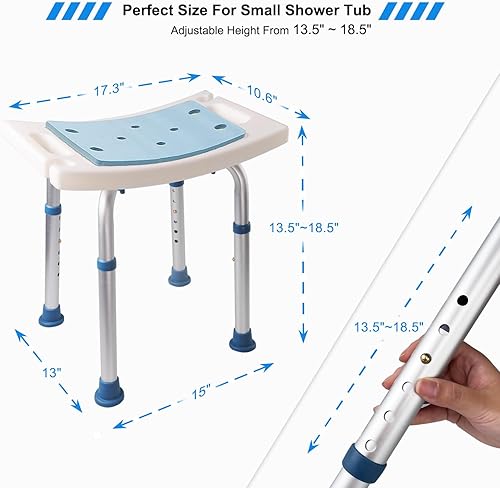 Perfect Size For Small Shower Tub

Adjustable Height From 13.5" ~ 18.5"

17.3"

10.6"

13.5"~18.5"

13"

15"

13.5"~18.5"