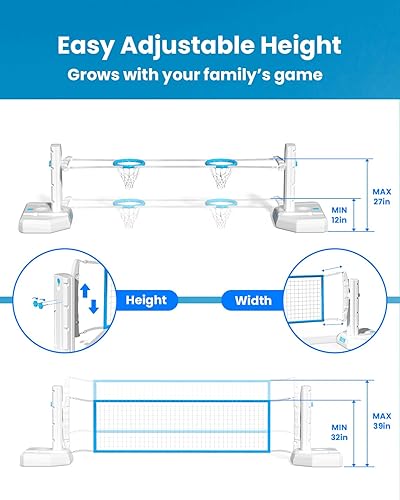 Easy Adjustable Height
Grows with your family's game

MAX
27in

MIN
12in

Height

Width

MAX
39in

MIN
32in