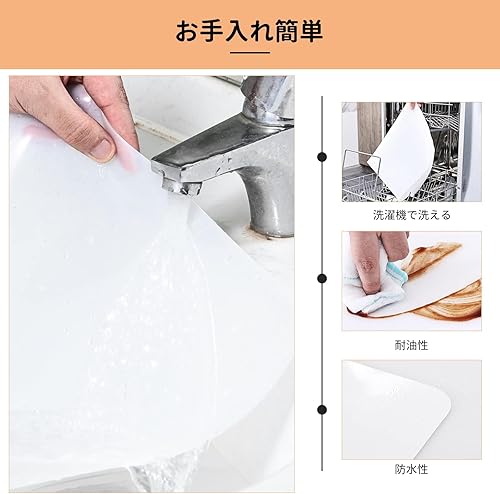 お手入れ簡単

洗濯機で洗える

耐油性

防水性