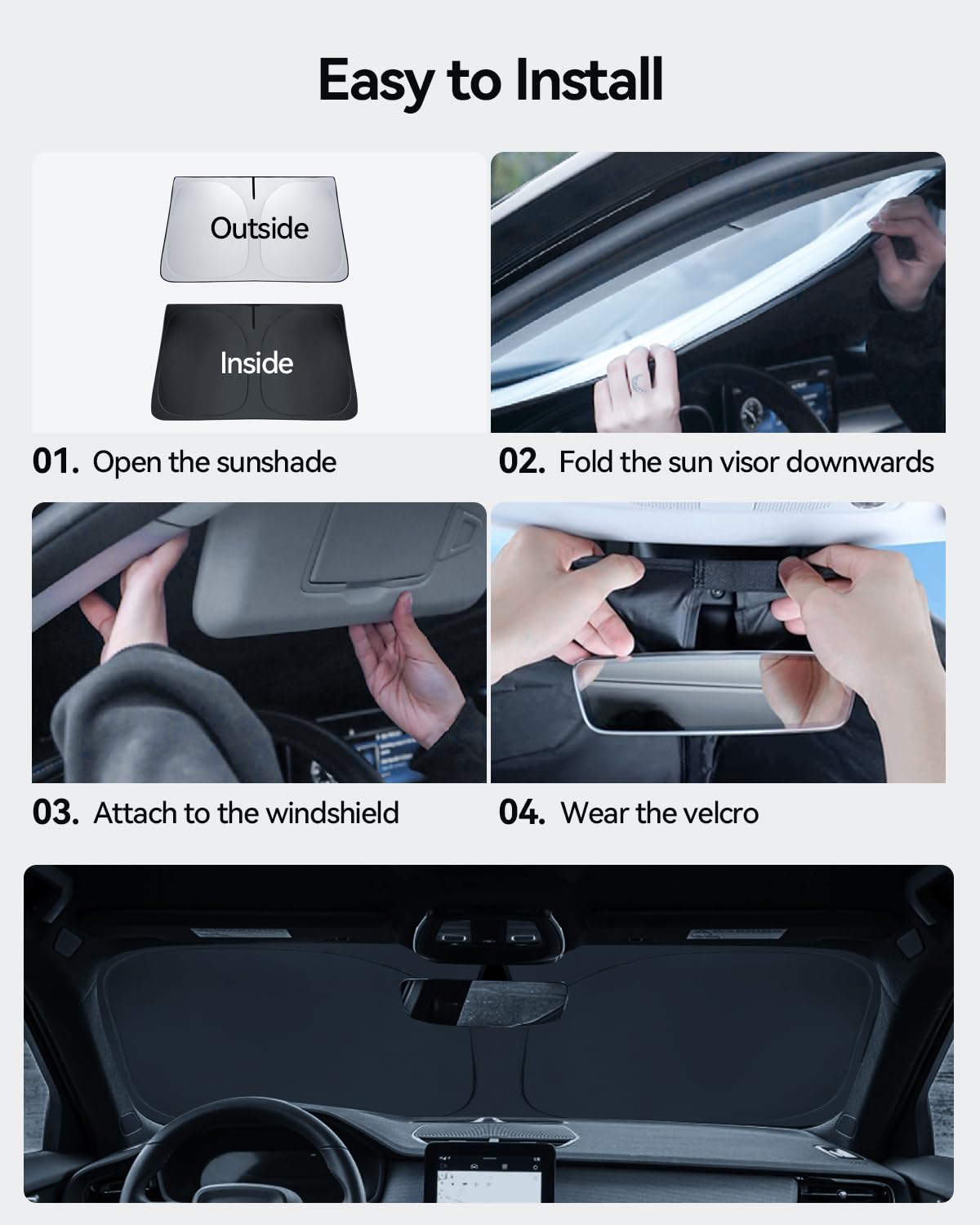 Easy to Install

Outside

Inside

01. Open the sunshade

02. Fold the sun visor downwards

03. Attach to the windshield

04. Wear the velcro