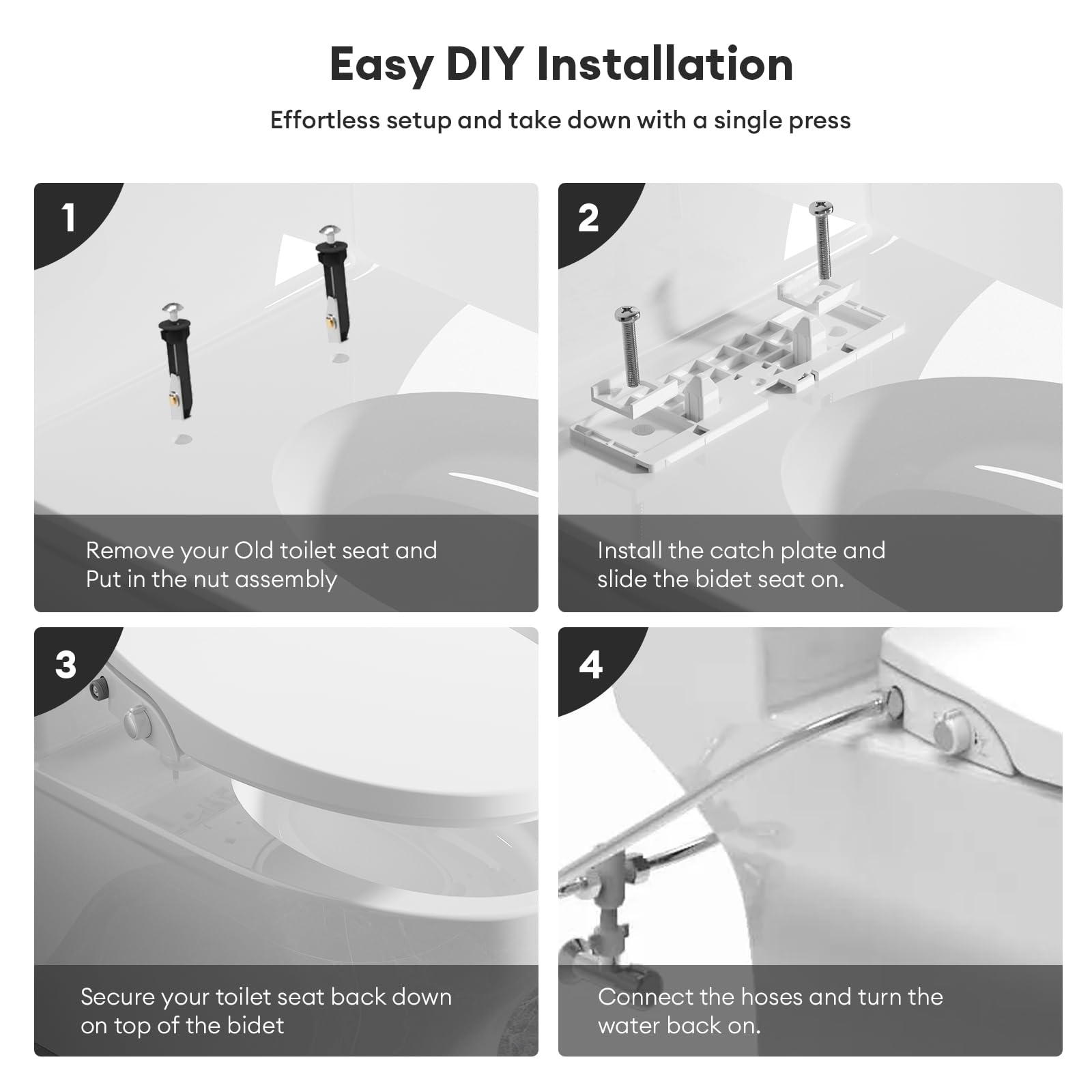 Easy DIY Installation

Effortless setup and take down with a single press

1

Remove your Old toilet seat and Put in the nut assembly

2

Install the catch plate and slide the bidet seat on.

3

Secure your toilet seat back down on top of the bidet

4

Connect the hoses and turn the water back on.