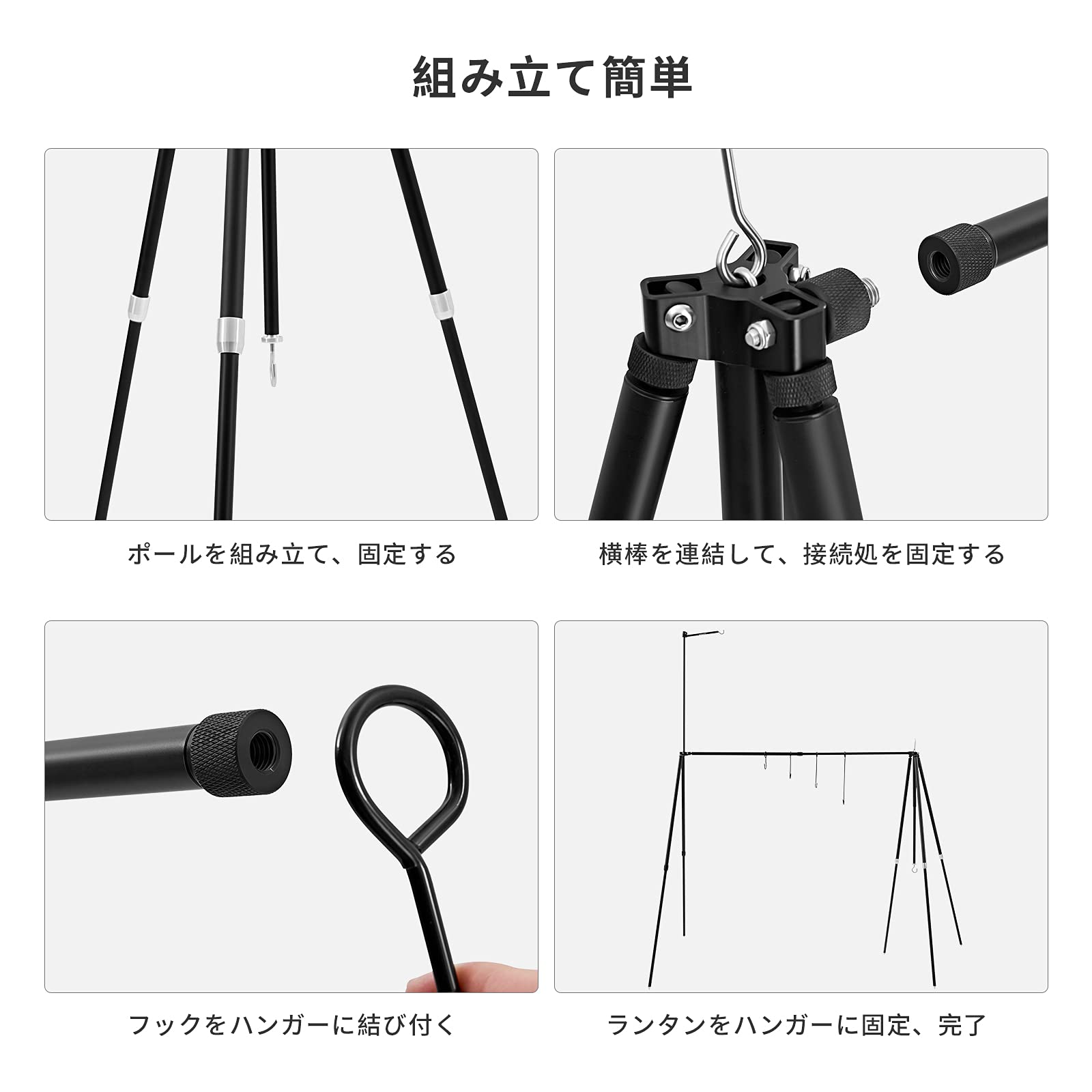 組み立て簡単

ポールを組み立て、固定する

横棒を連結して、接続処を固定する

フックをハンガーに結び付く

ランタンをハンガーに固定、完了