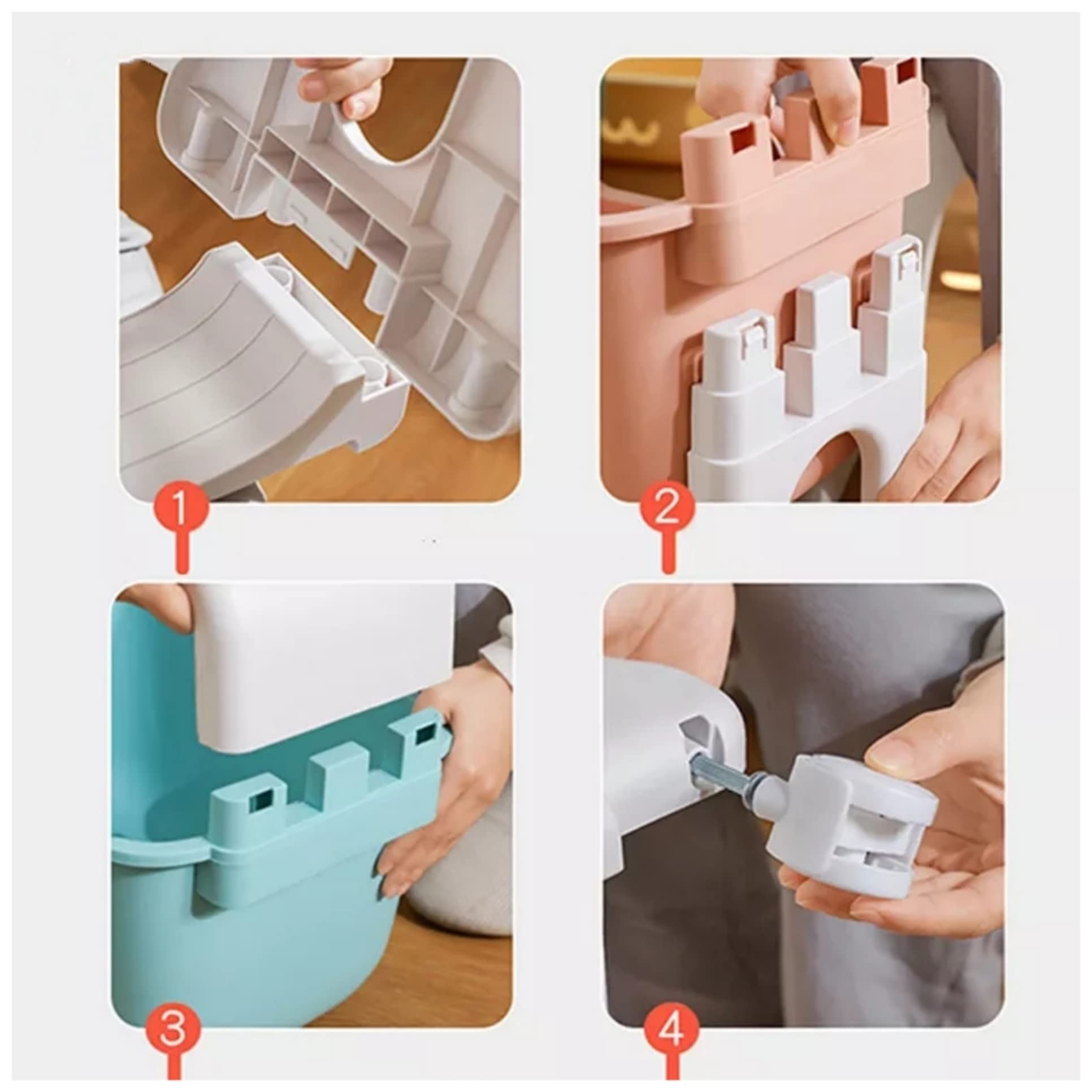 1

2

3

4