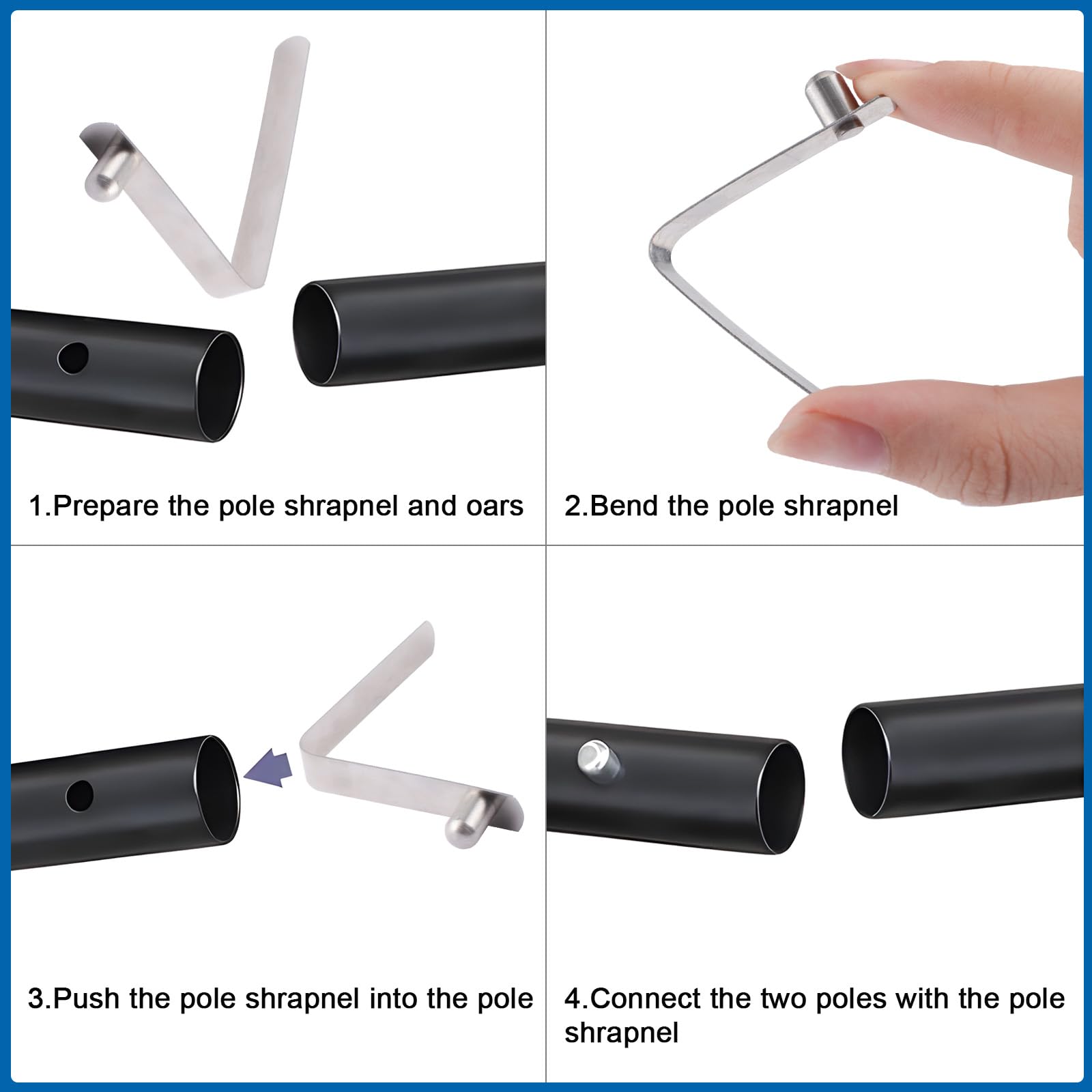 1.Prepare the pole shrapnel and oars

2.Bend the pole shrapnel

3.Push the pole shrapnel into the pole

4.Connect the two poles with the pole shrapnel