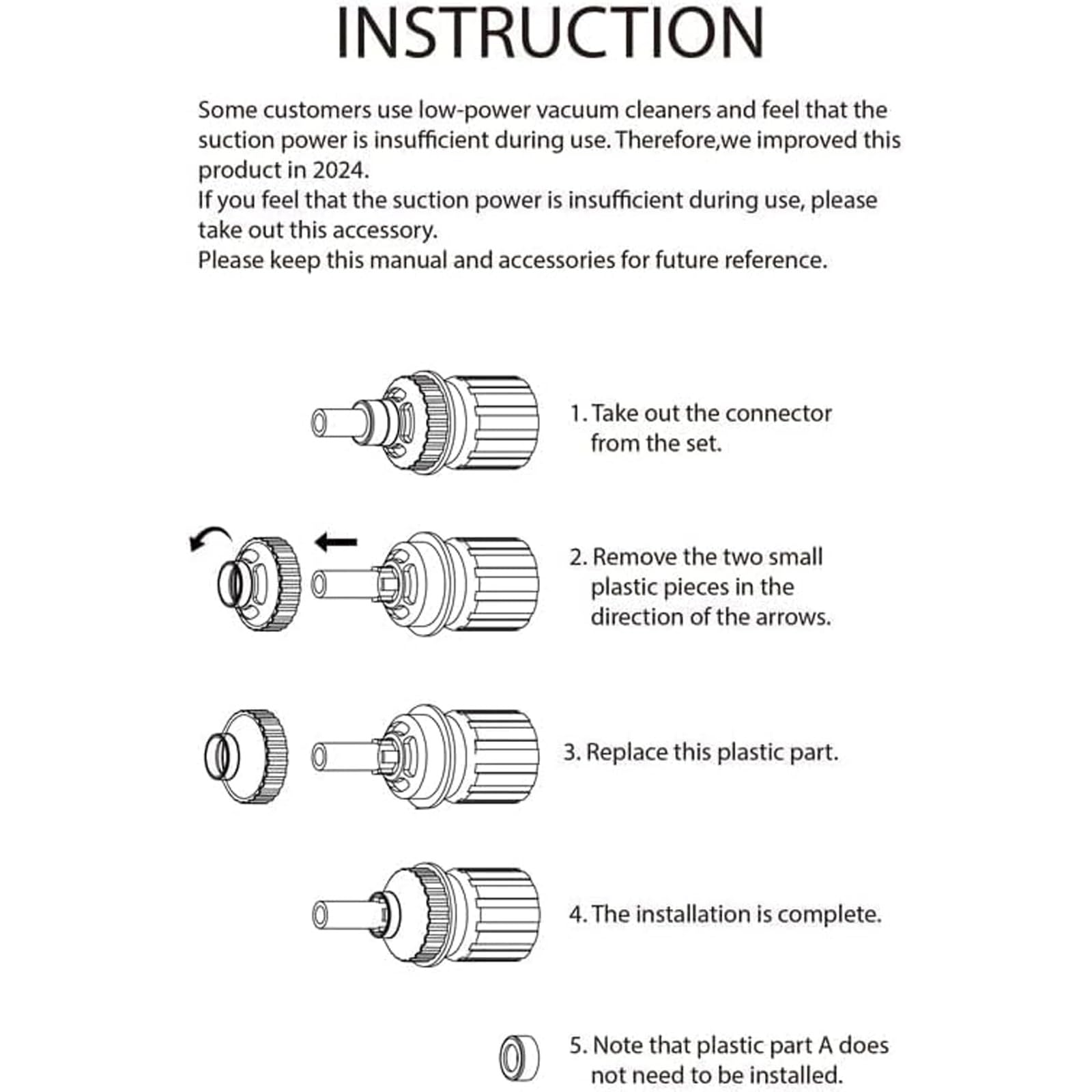 INSTRUCTION

Some customers use low-power vacuum cleaners and feel that the suction power is insufficient during use. Therefore,we improved this product in 2024.
If you feel that the suction power is insufficient during use, please take out this accessory.
Please keep this manual and accessories for future reference.

1. Take out the connector from the set.

2. Remove the two small plastic pieces in the direction of the arrows.

3. Replace this plastic part.

4. The installation is complete.

5. Note that plastic part A does not need to be installed.