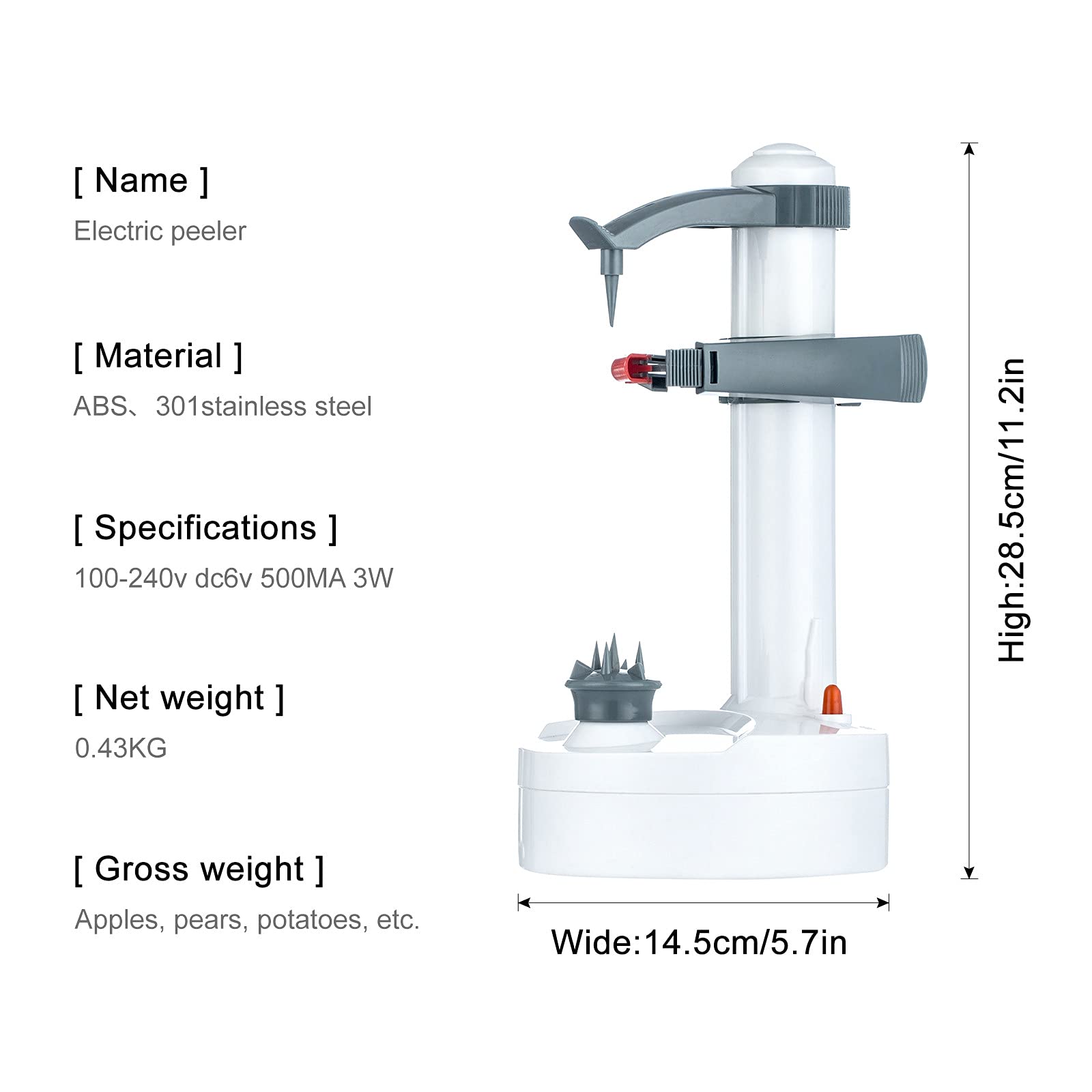 [ Name ]

Electric peeler

[ Material ]

ABS、301stainless steel

[ Specifications ]

100-240v dc6v 500MA 3W

[ Net weight ]

0.43KG

[ Gross weight ]

Apples, pears, potatoes, etc.

High:28.5cm/11.2in

Wide:14.5cm/5.7in