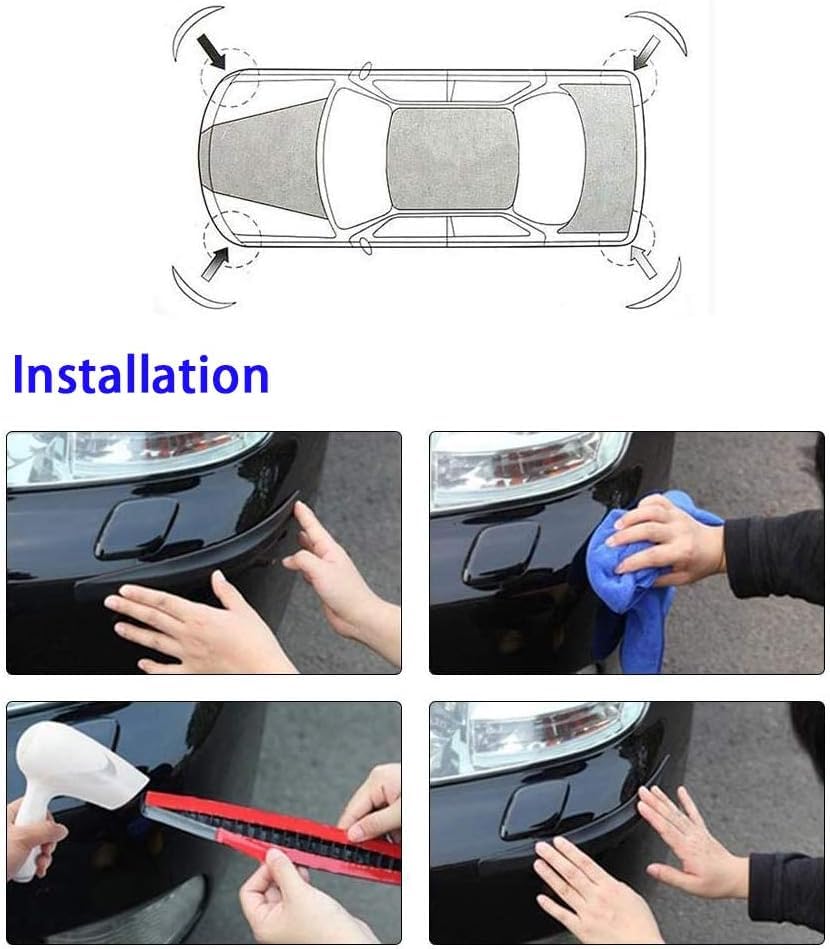 Installation