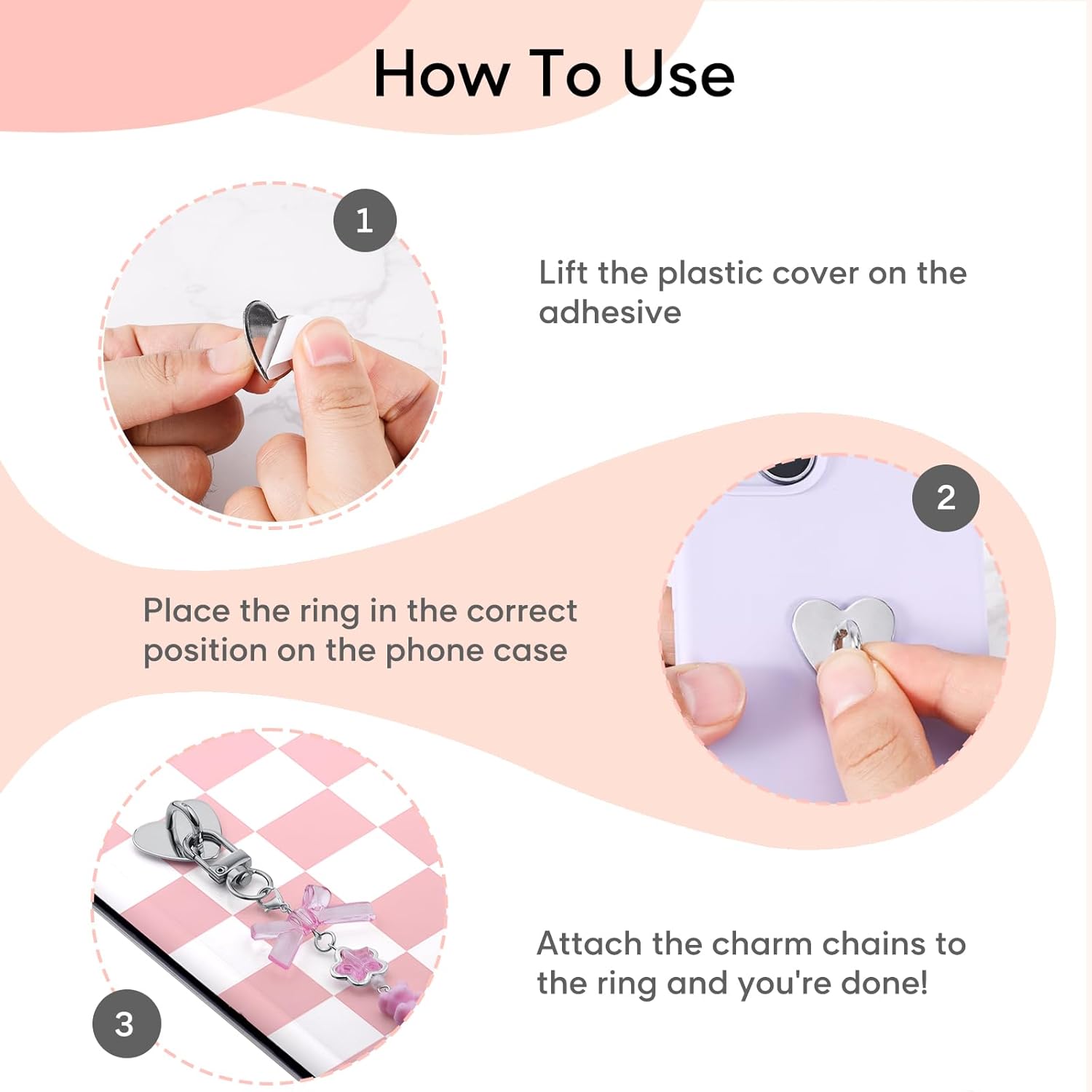 How To Use

1

Lift the plastic cover on the adhesive

2

Place the ring in the correct position on the phone case

3

Attach the charm chains to the ring and you're done!