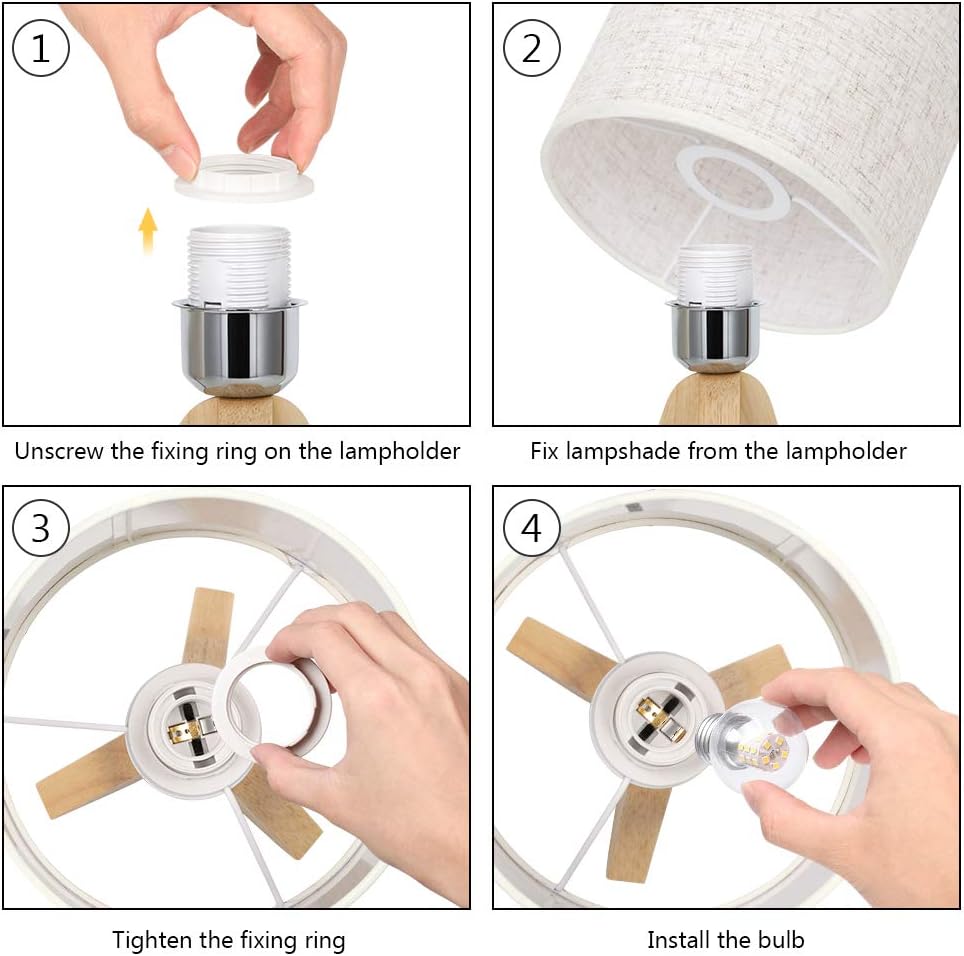 1

Unscrew the fixing ring on the lampholder

2

Fix lampshade from the lampholder

3

Tighten the fixing ring

4

Install the bulb