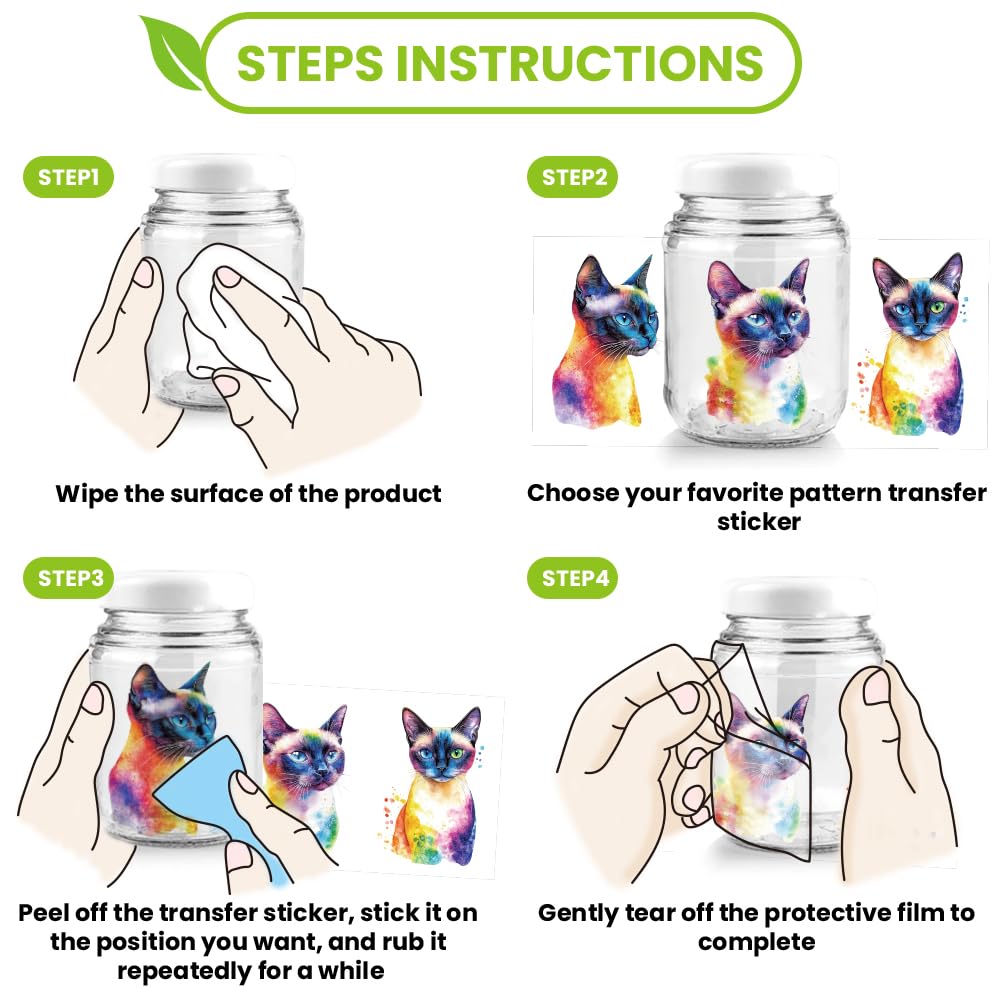 STEPS INSTRUCTIONS

STEP1

Wipe the surface of the product

STEP2

Choose your favorite pattern transfer sticker

STEP3

Peel off the transfer sticker, stick it on the position you want, and rub it repeatedly for a while

STEP4

Gently tear off the protective film to complete