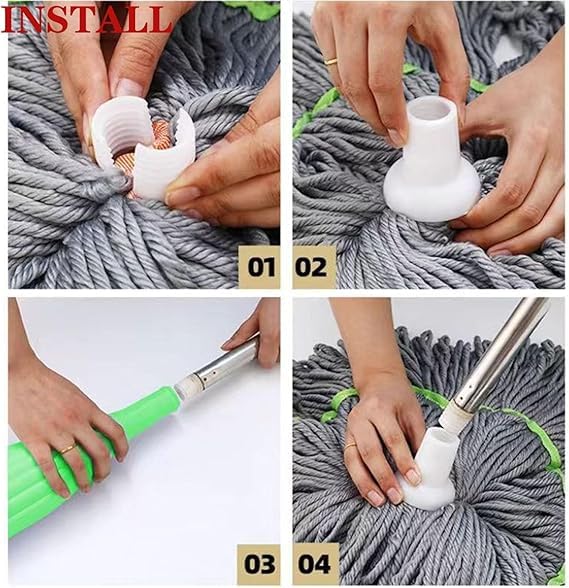 INSTALL

01

02

03

04