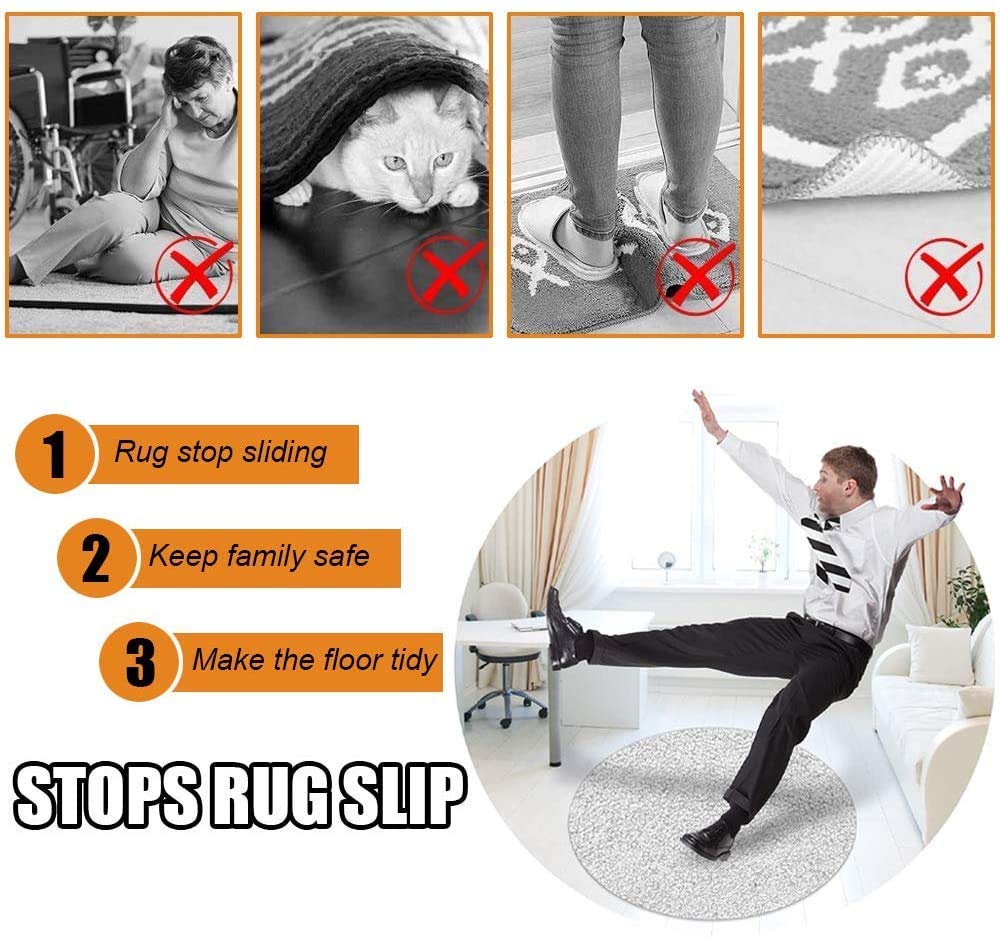 1 Rug stop sliding

2 Keep family safe

3 Make the floor tidy

STOPS RUG SLIP