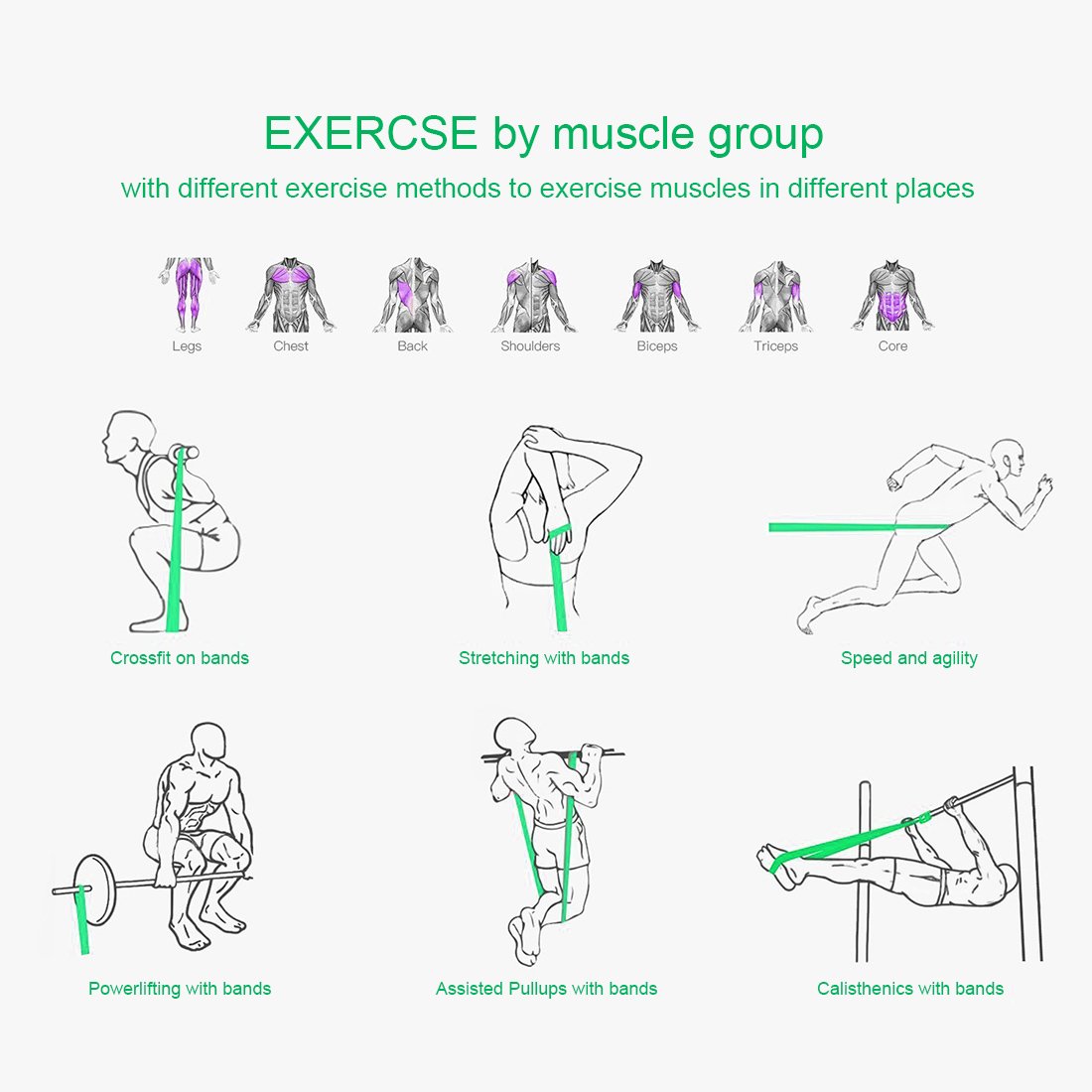 EXERCSE by muscle group
with different exercise methods to exercise muscles in different places

Legs Chest Back Shoulders Biceps Triceps Core

Crossfit on bands

Stretching with bands

Speed and agility

Powerlifting with bands

Assisted Pullups with bands

Calisthenics with bands