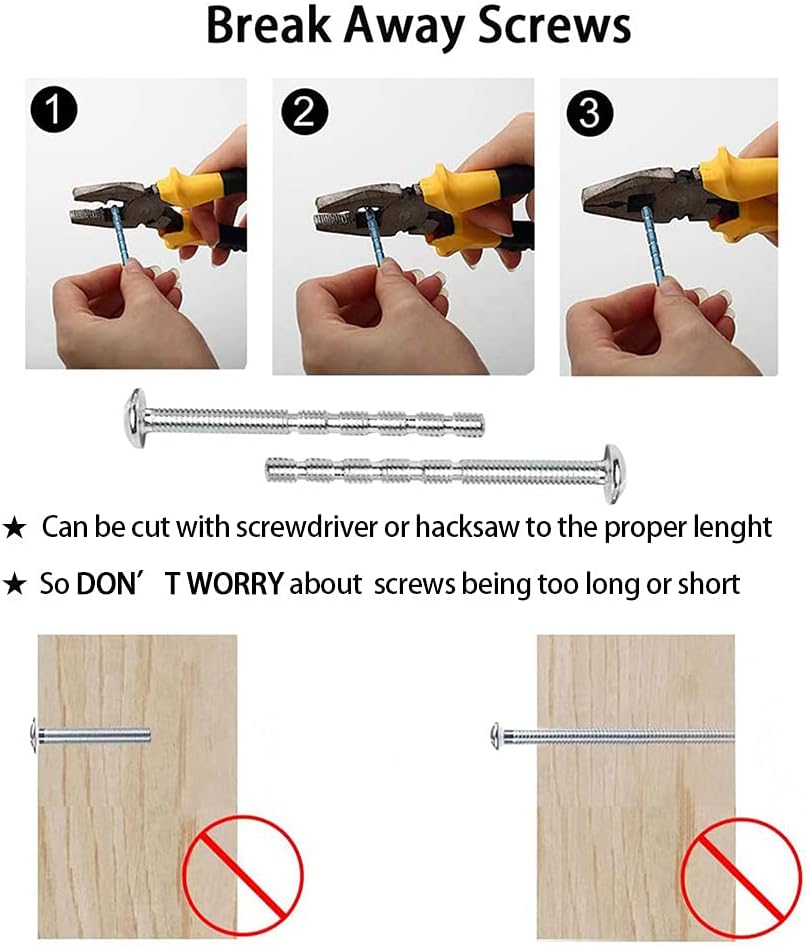 Break Away Screws

1

2

3

★ Can be cut with screwdriver or hacksaw to the proper lenght

★ So DON' T WORRY about screws being too long or short