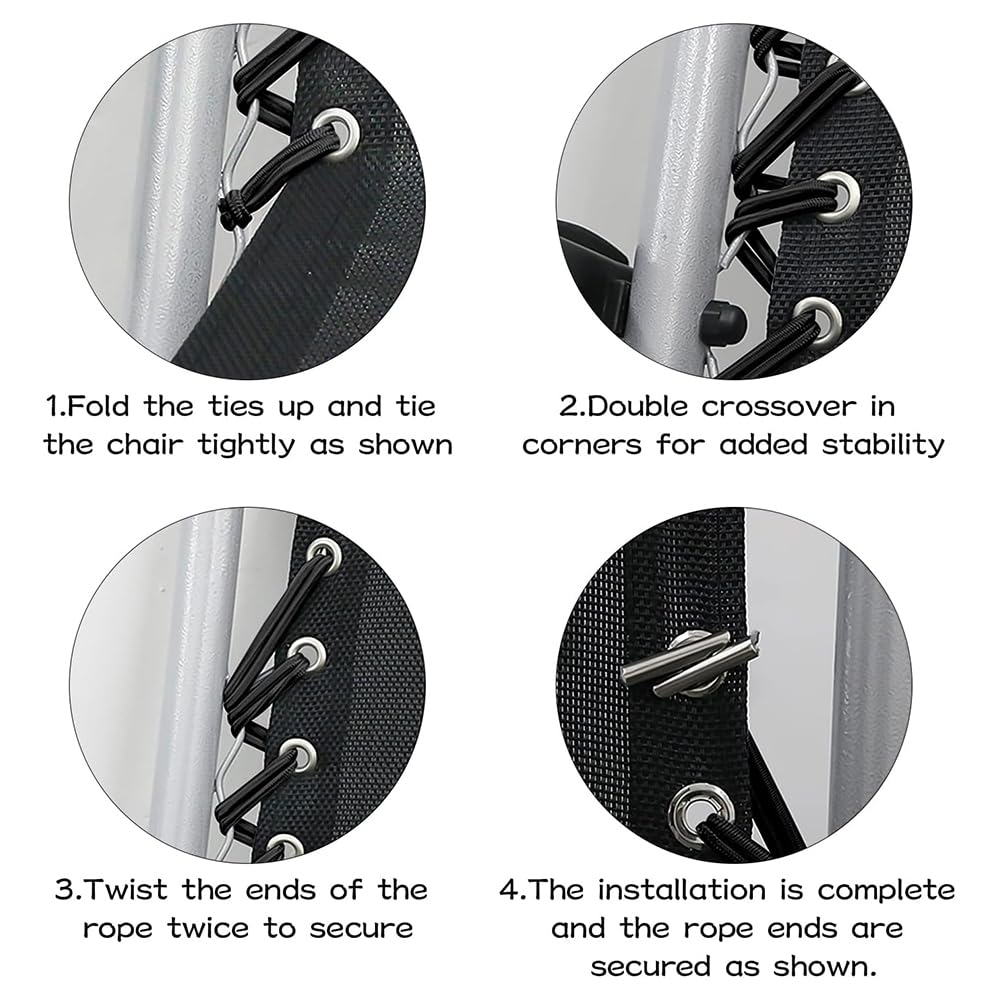 1.Fold the ties up and tie the chair tightly as shown

2.Double crossover in corners for added stability

3.Twist the ends of the rope twice to secure

4.The installation is complete and the rope ends are secured as shown.