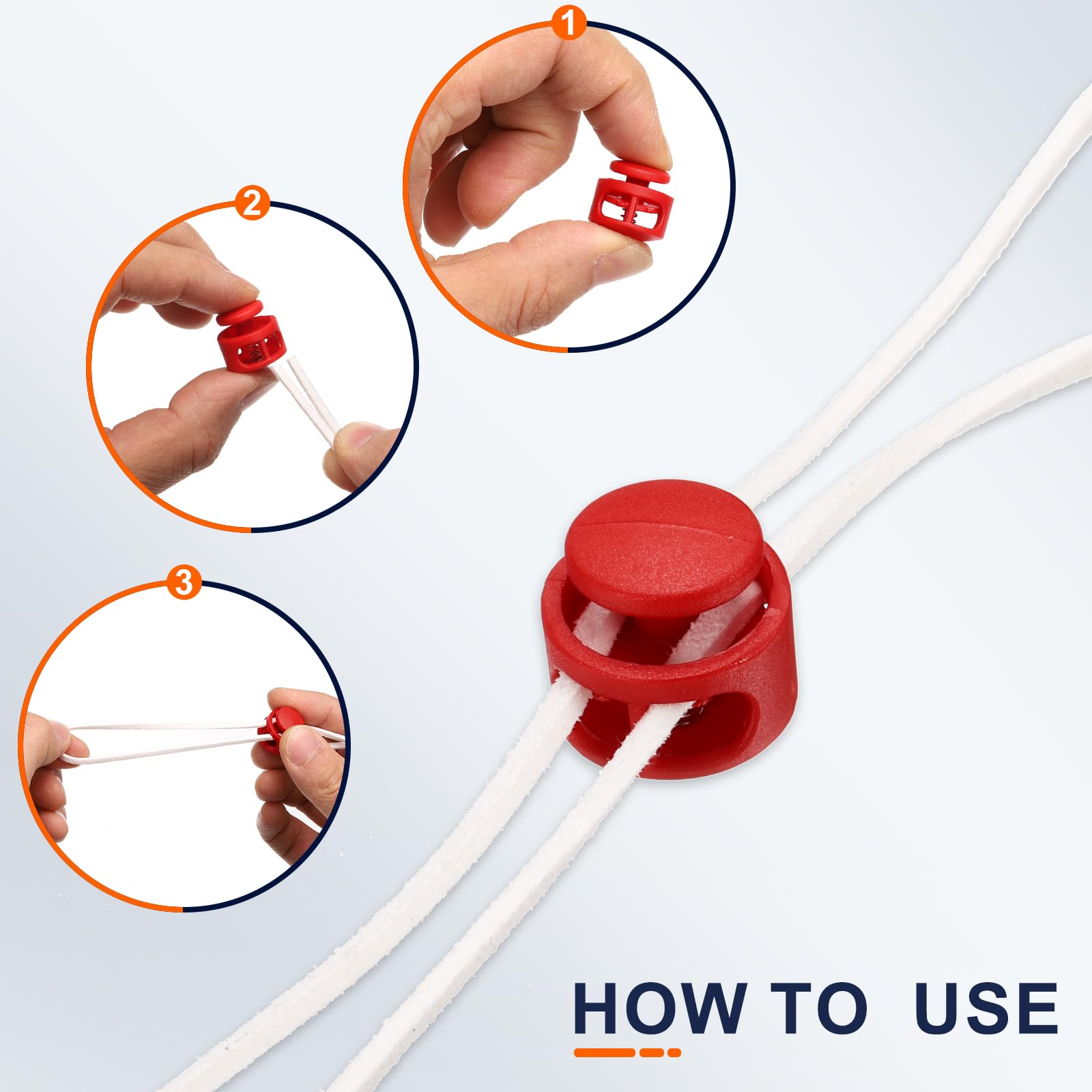 1

2

3

HOW TO USE