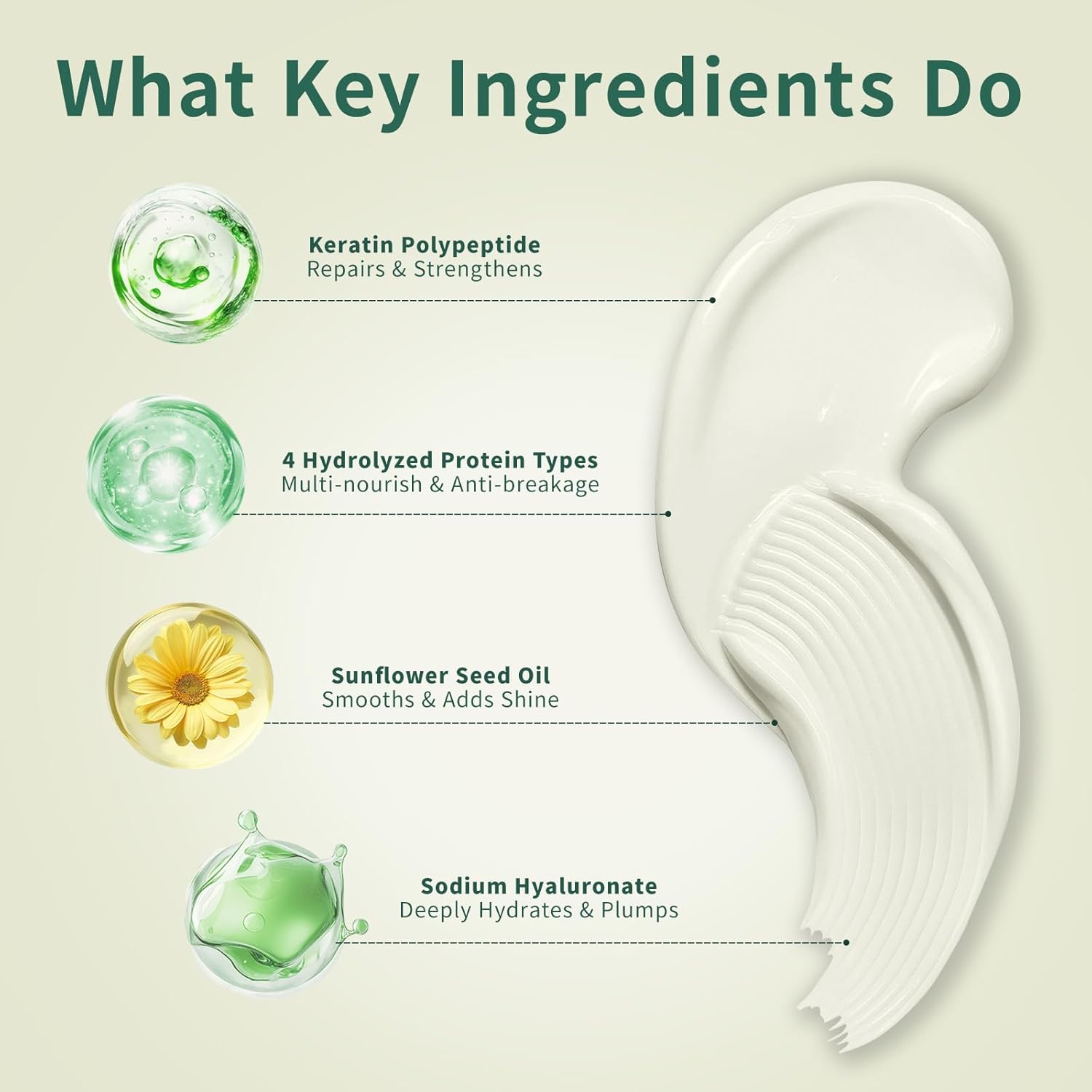 What Key Ingredients Do

Keratin Polypeptide
Repairs & Strengthens

4 Hydrolyzed Protein Types
Multi-nourish & Anti-breakage

Sunflower Seed Oil
Smooths & Adds Shine

Sodium Hyaluronate
Deeply Hydrates & Plumps