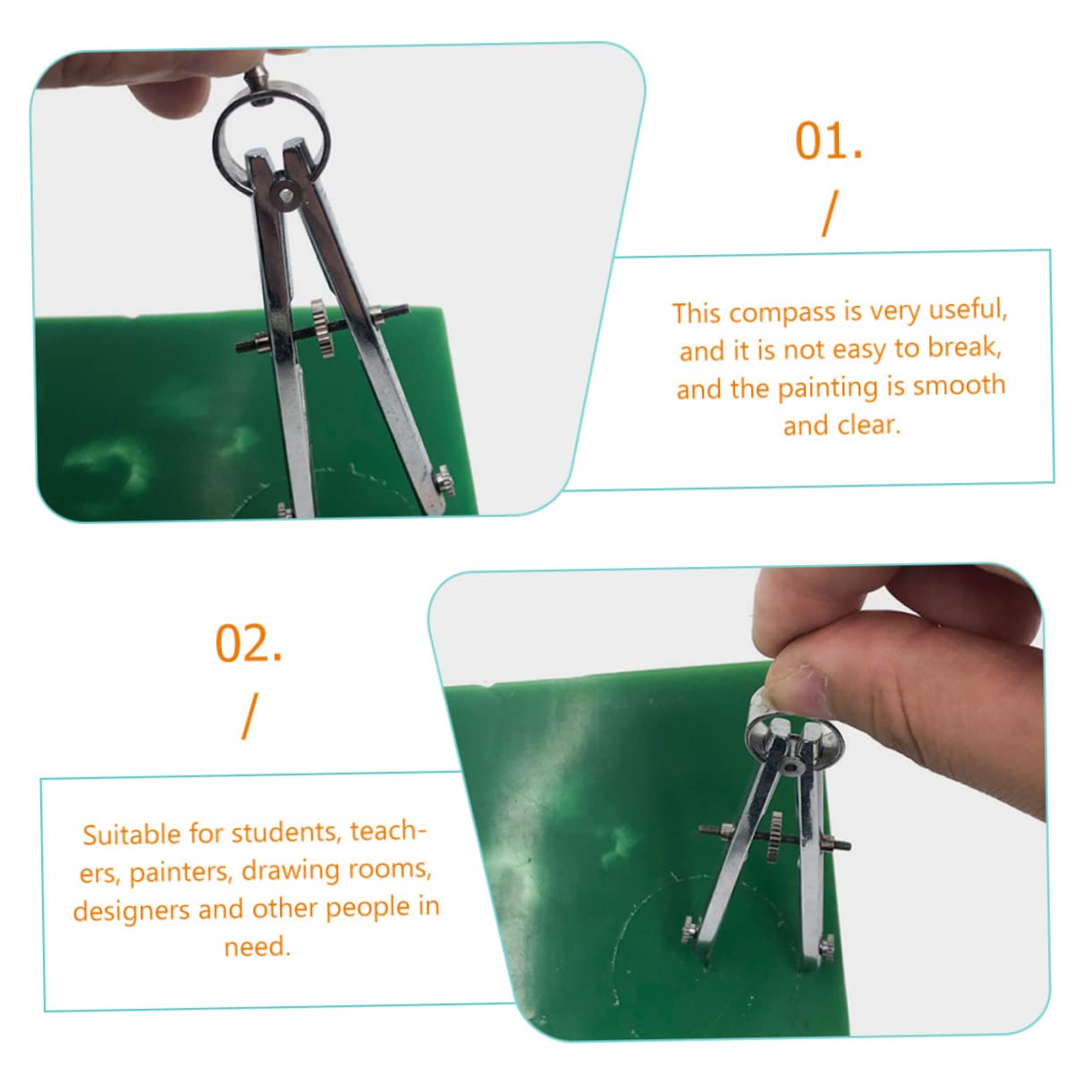 01.
/

This compass is very useful, and it is not easy to break, and the painting is smooth and clear.

02.
/

Suitable for students, teachers, painters, drawing rooms, designers and other people in need.