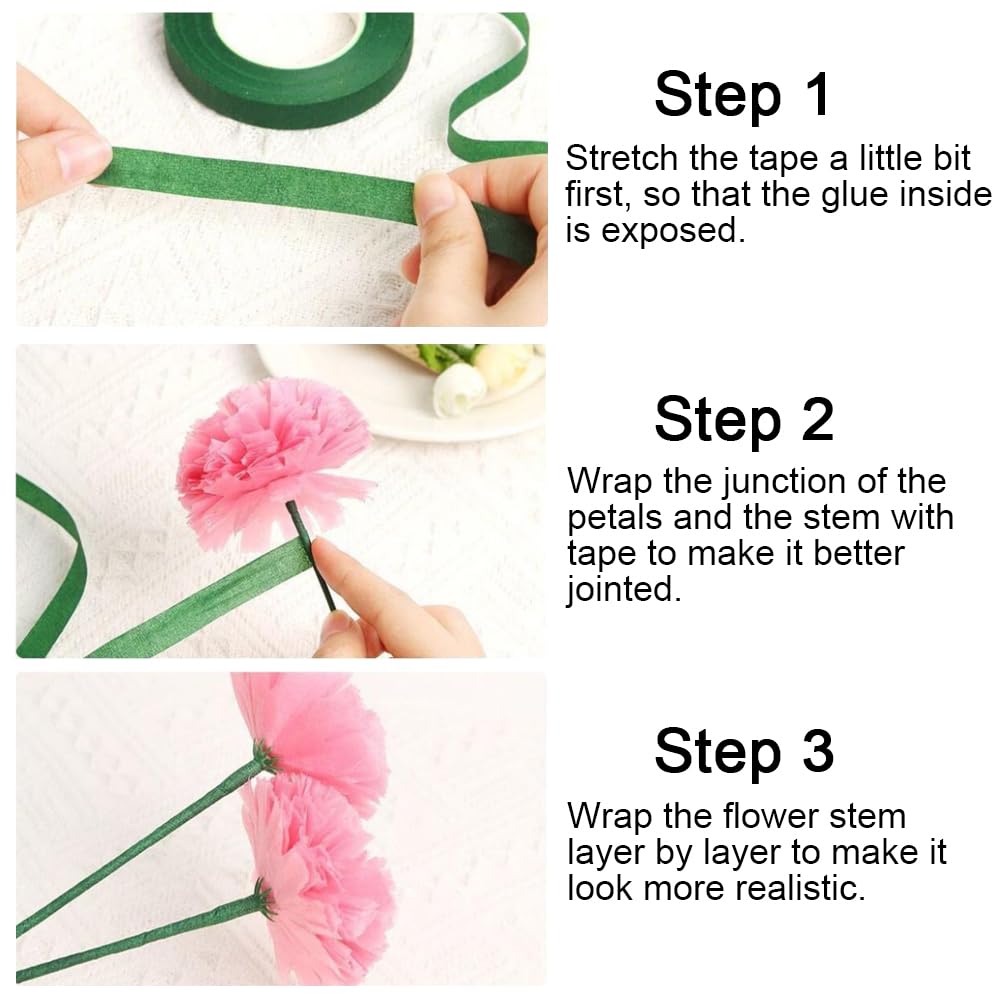 Step 1
Stretch the tape a little bit first, so that the glue inside is exposed.

Step 2
Wrap the junction of the petals and the stem with tape to make it better jointed.

Step 3
Wrap the flower stem layer by layer to make it look more realistic.