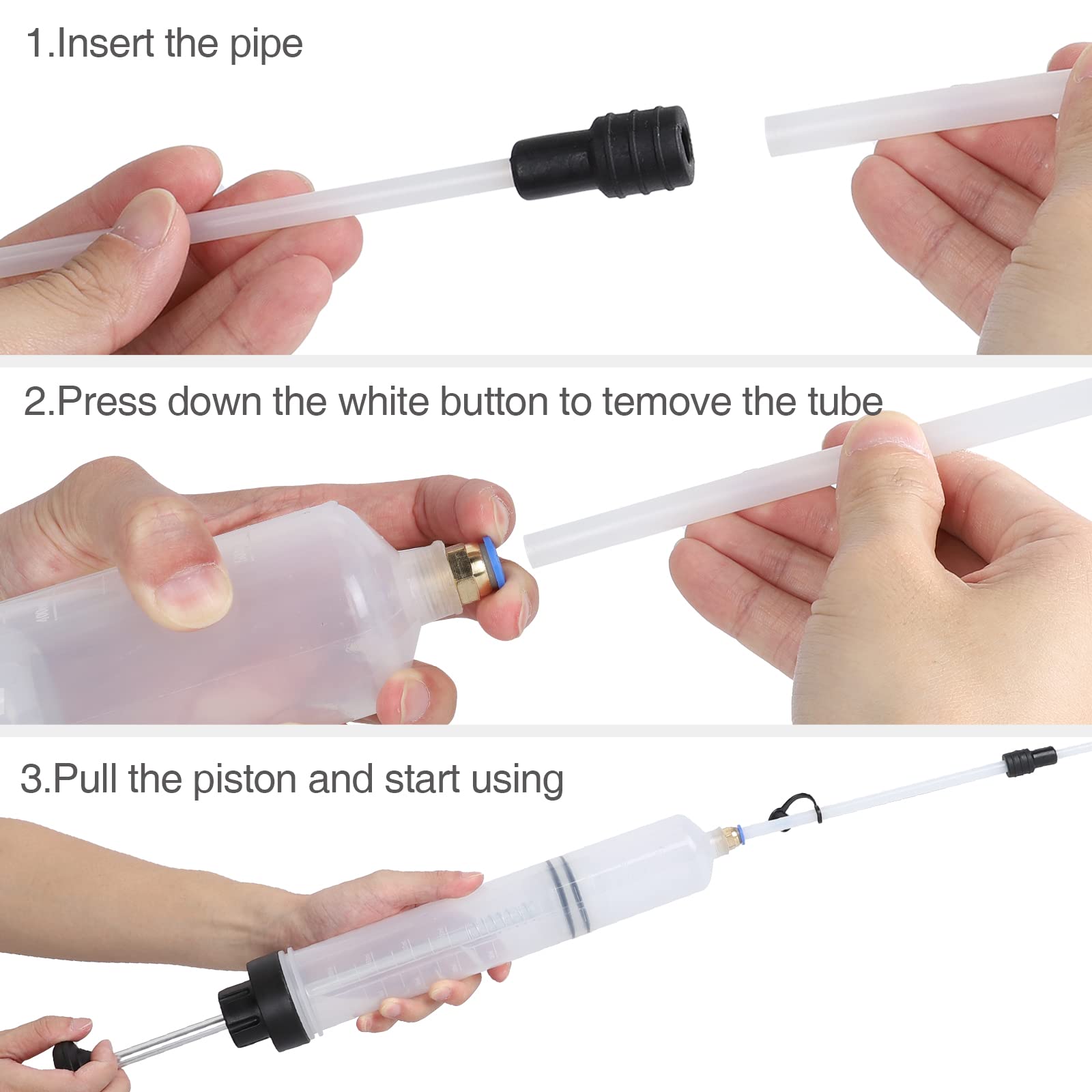 1.Insert the pipe

2.Press down the white button to temove the tube

3.Pull the piston and start using